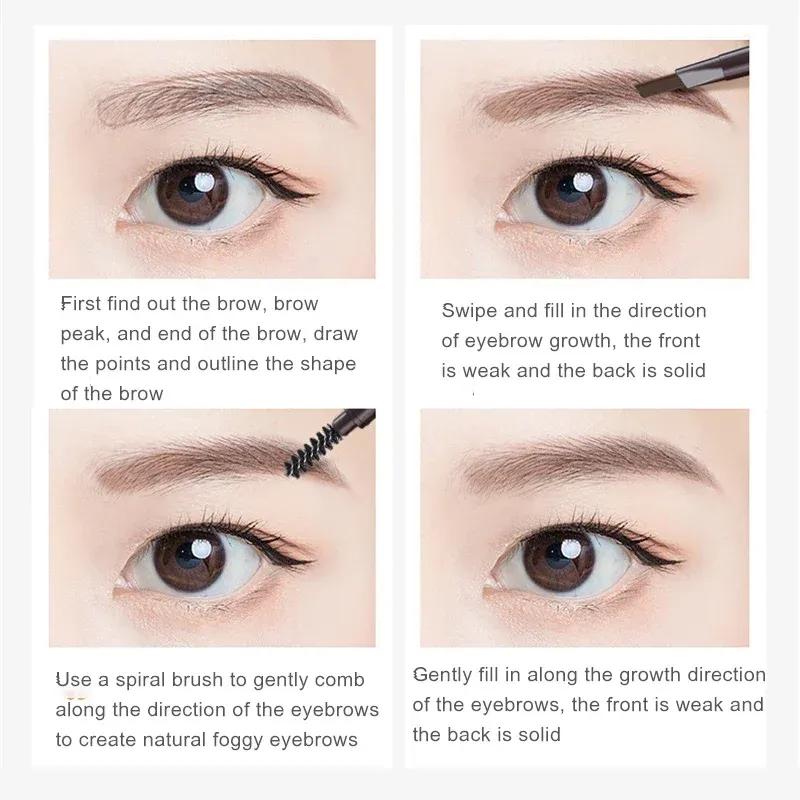 First find out the brow, brow peak, and end of the brow, draw the points and outline the shape of the brow

Swipe and fill in the direction of eyebrow growth, the front is weak and the back is solid

Use a spiral brush to gently comb along the direction of the eyebrows to create natural foggy eyebrows

Gently fill in along the growth direction of the eyebrows, the front is weak and the back is solid