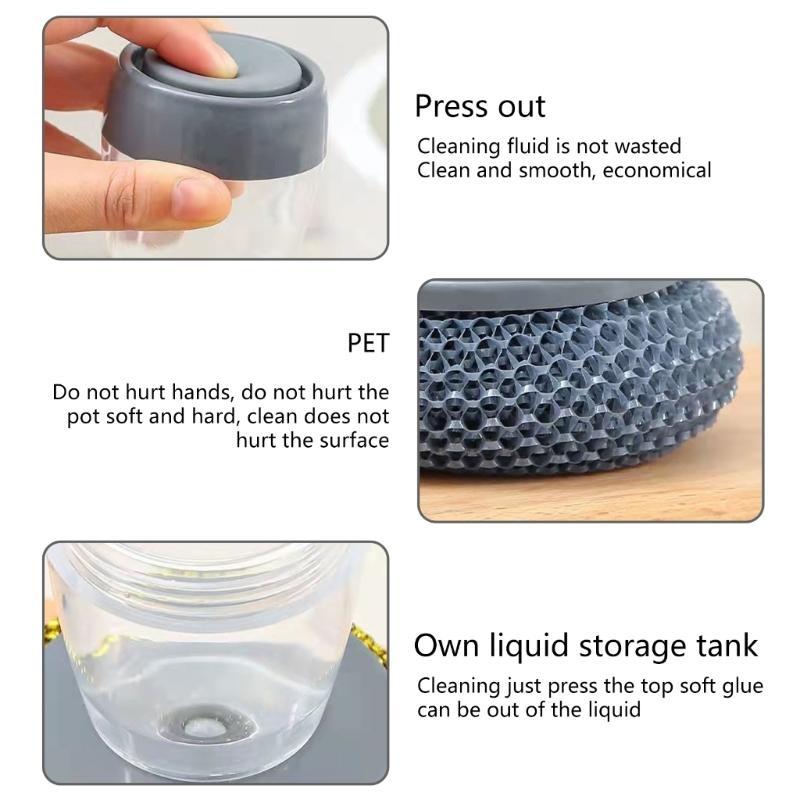 Press out

Cleaning fluid is not wasted
Clean and smooth, economical

PET

Do not hurt hands, do not hurt the pot soft and hard, clean does not hurt the surface

Own liquid storage tank

Cleaning just press the top soft glue can be out of the liquid