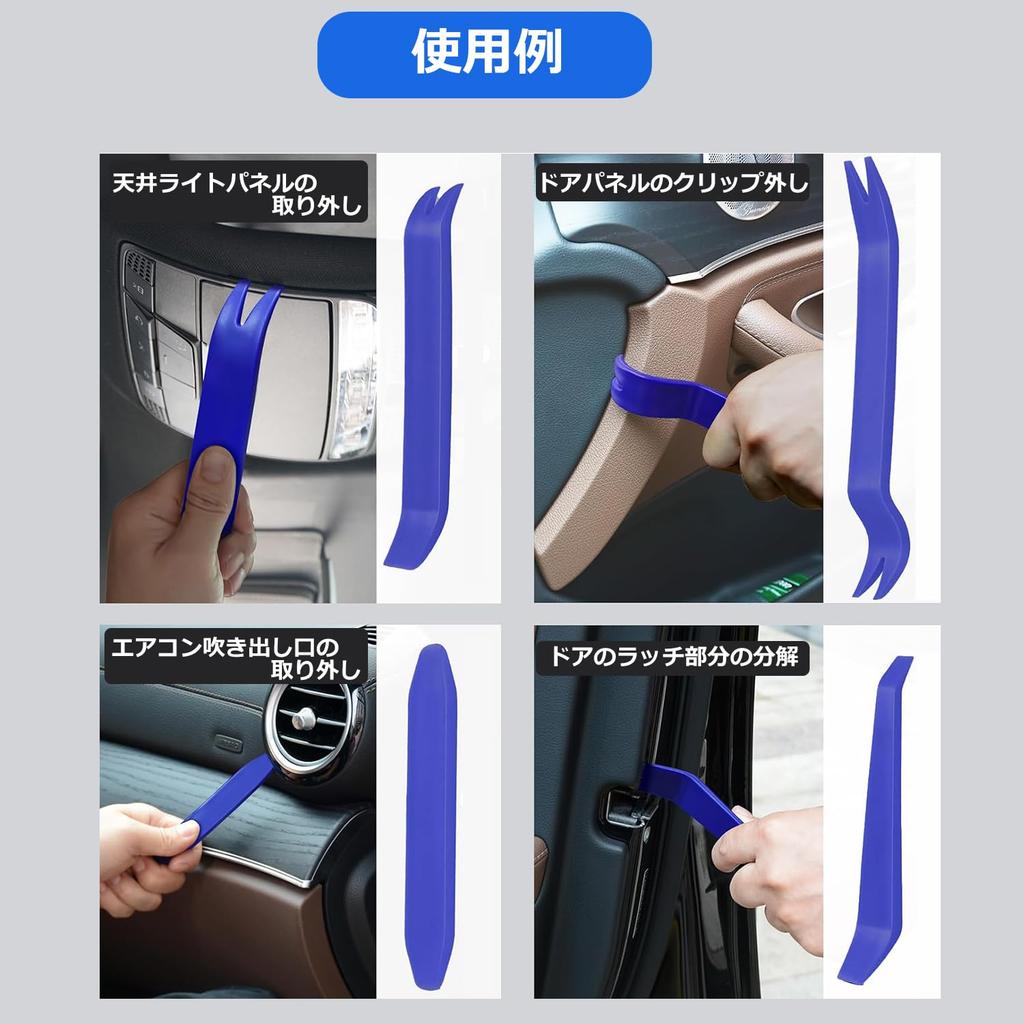 使用例

天井ライトパネルの取り外し

ドアパネルのクリップ外し

エアコン吹き出し口の取り外し

ドアのラッチ部分の分解