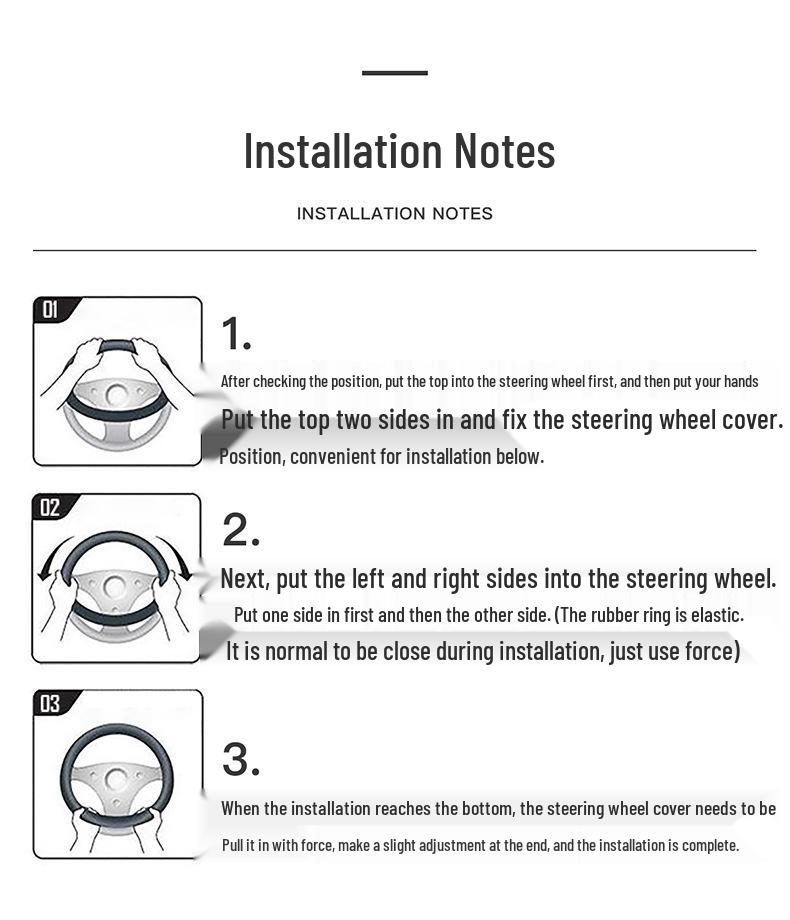 Installation Notes

INSTALLATION NOTES

01

1.

After checking the position, put the top into the steering wheel first, and then put your hands

Put the top two sides in and fix the steering wheel cover.

Position, convenient for installation below.

02

2.

Next, put the left and right sides into the steering wheel.

Put one side in first and then the other side. (The rubber ring is elastic.

It is normal to be close during installation, just use force)

03

3.

When the installation reaches the bottom, the steering wheel cover needs to be

Pull it in with force, make a slight adjustment at the end, and the installation is complete.