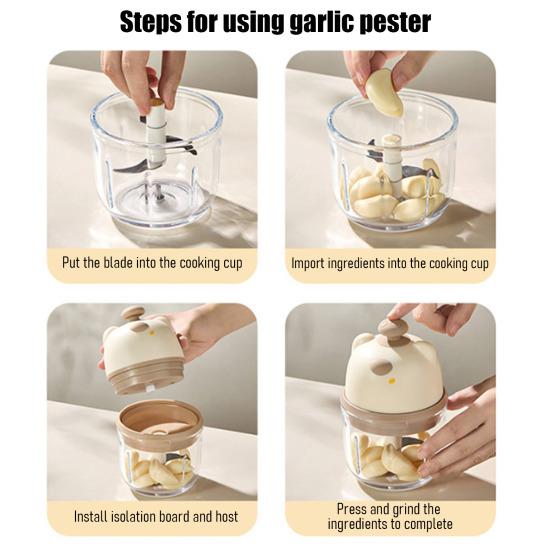 Steps for using garlic pester

Put the blade into the cooking cup

Import ingredients into the cooking cup

Install isolation board and host

Press and grind the ingredients to complete