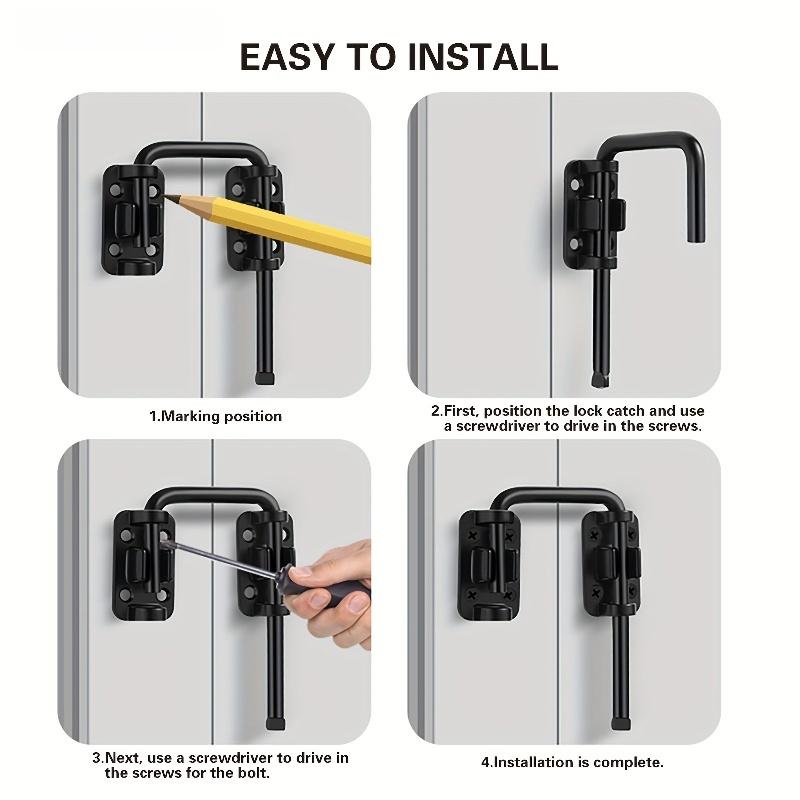 EASY TO INSTALL

1.Marking position

2.First, position the lock catch and use a screwdriver to drive in the screws.

3.Next, use a screwdriver to drive in the screws for the bolt.

4.Installation is complete.