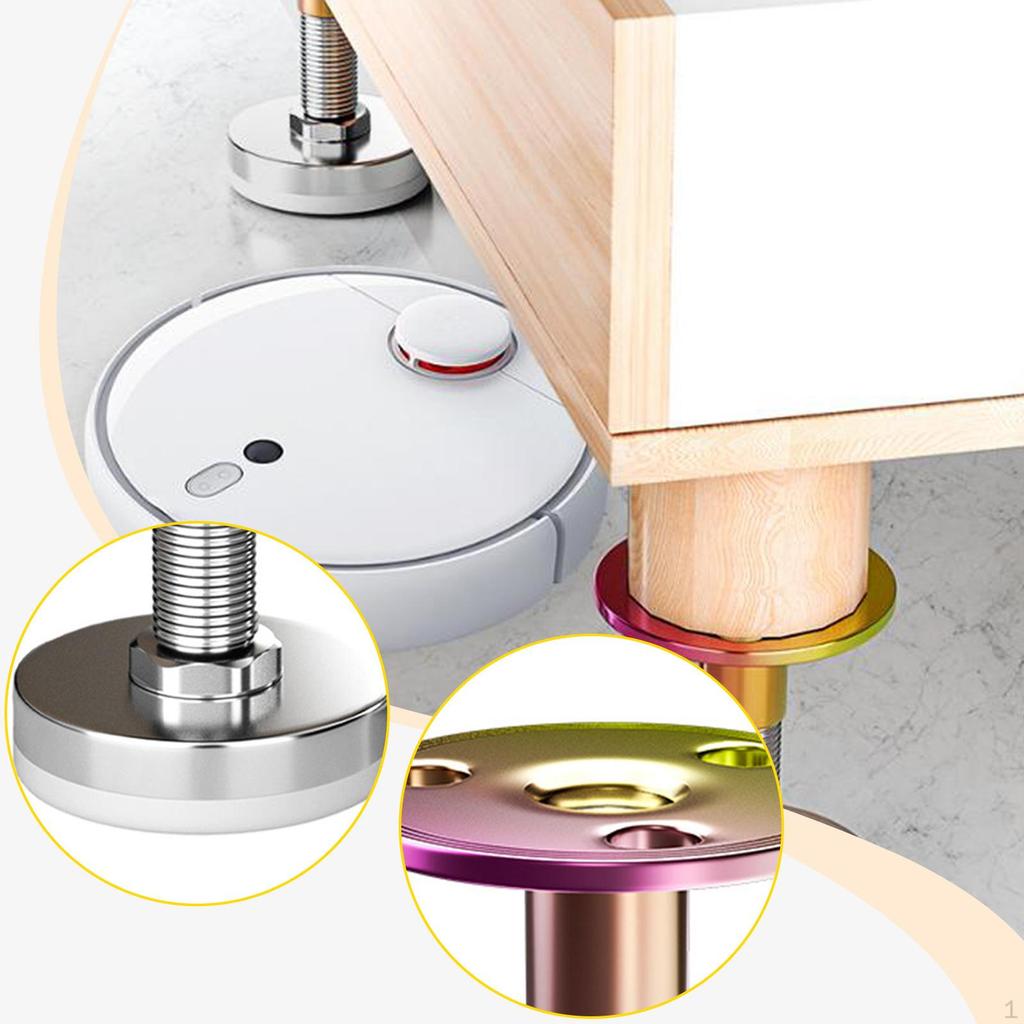 1