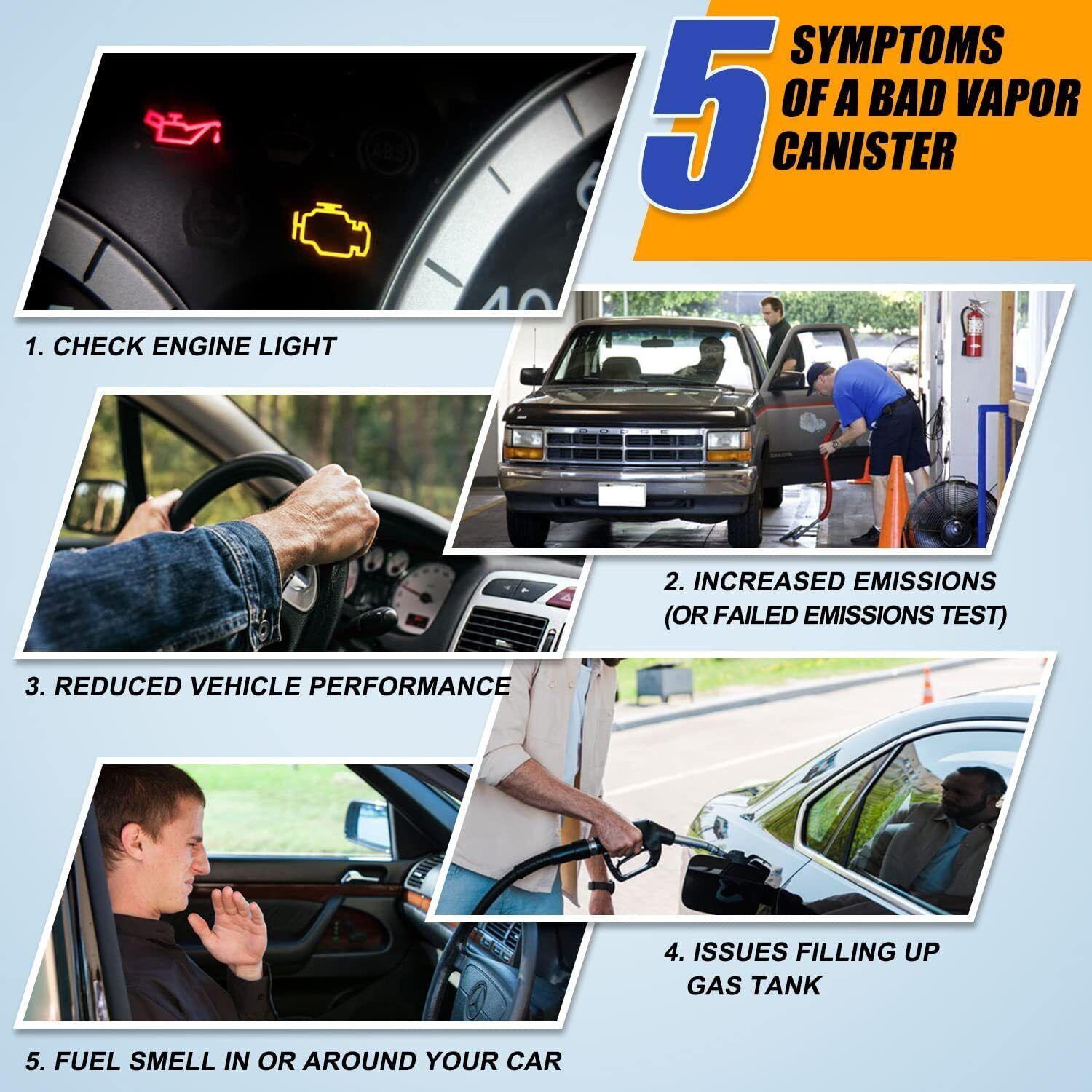 5 SYMPTOMS OF A BAD VAPOR CANISTER

1. CHECK ENGINE LIGHT

2. INCREASED EMISSIONS (OR FAILED EMISSIONS TEST)

3. REDUCED VEHICLE PERFORMANCE

4. ISSUES FILLING UP GAS TANK

5. FUEL SMELL IN OR AROUND YOUR CAR