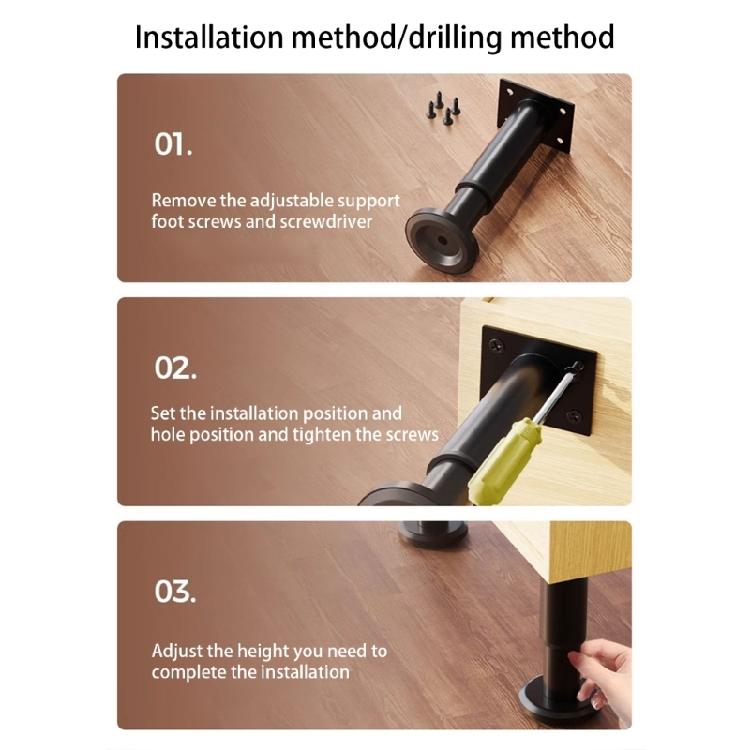 Installation method/drilling method

01.

Remove the adjustable support foot screws and screwdriver

02.

Set the installation position and hole position and tighten the screws

03.

Adjust the height you need to complete the installation