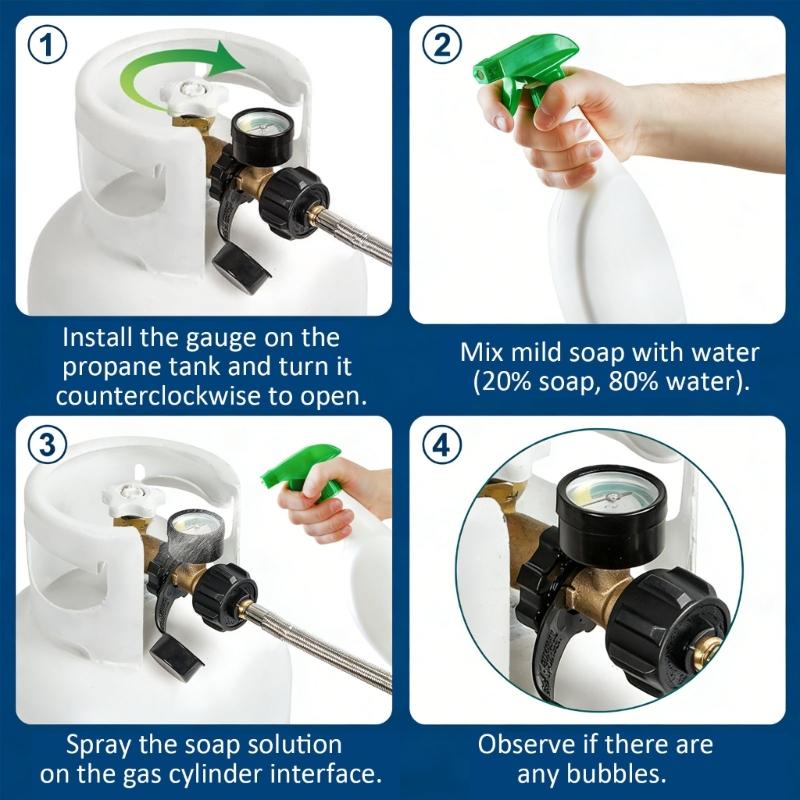 1

Install the gauge on the propane tank and turn it counterclockwise to open.

2

Mix mild soap with water (20% soap, 80% water).

3

Spray the soap solution on the gas cylinder interface.

4

Observe if there are any bubbles.