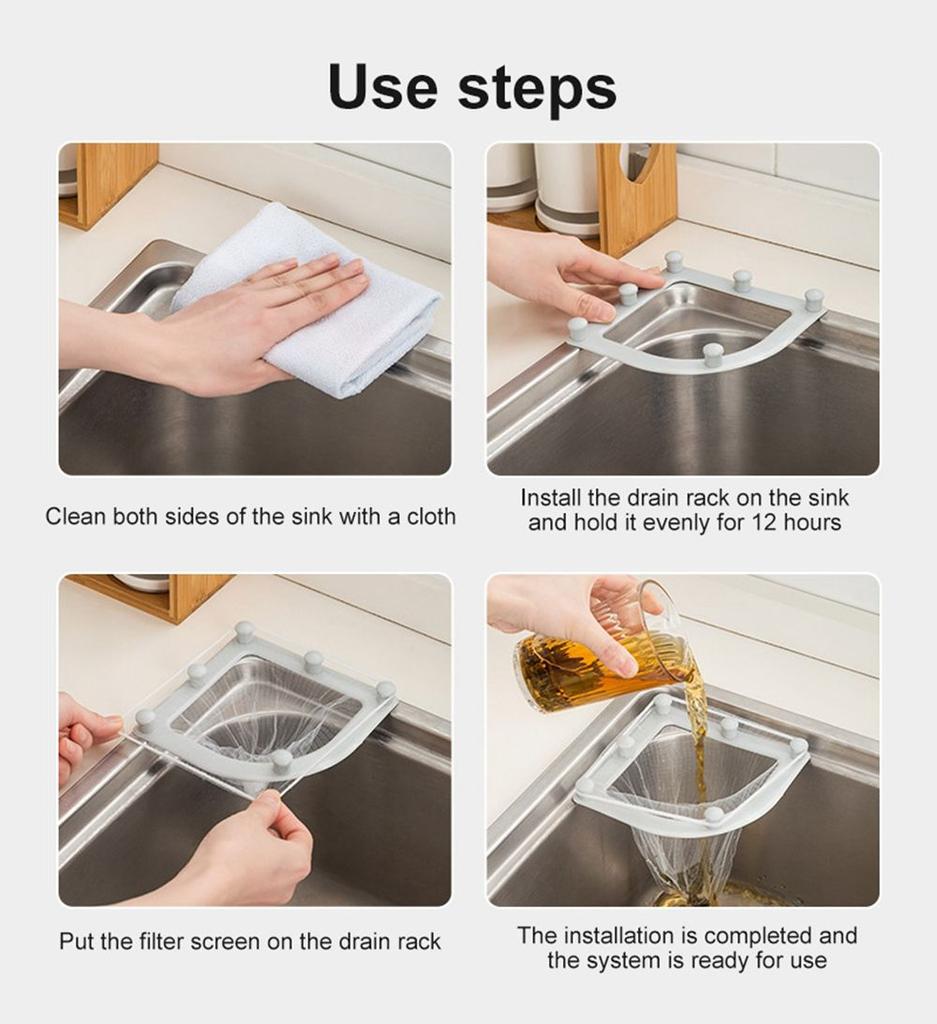 Use steps

Clean both sides of the sink with a cloth

Install the drain rack on the sink and hold it evenly for 12 hours

Put the filter screen on the drain rack

The installation is completed and the system is ready for use