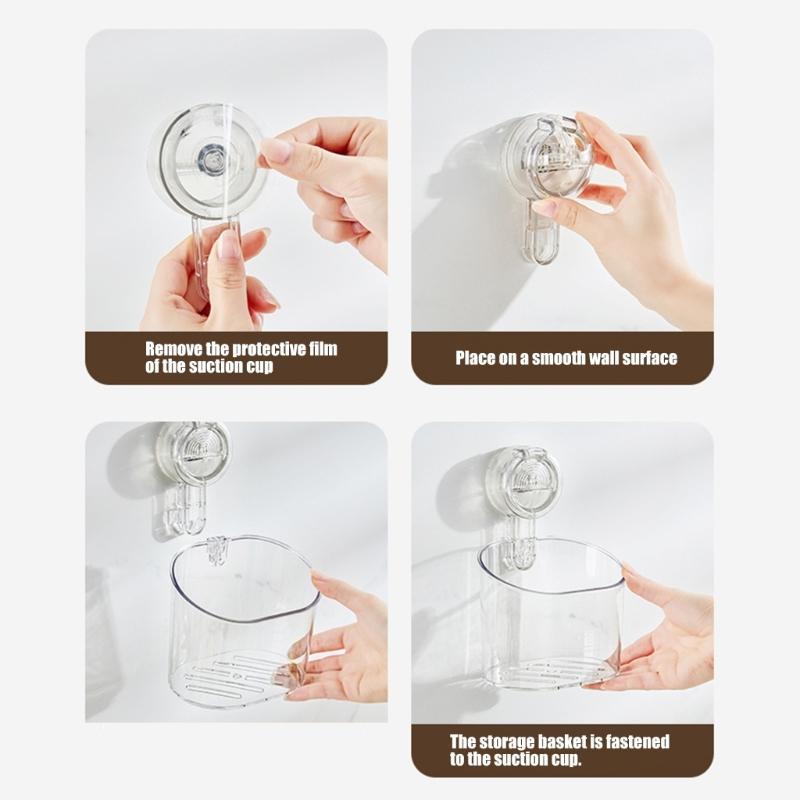 Remove the protective film of the suction cup

Place on a smooth wall surface

The storage basket is fastened to the suction cup.