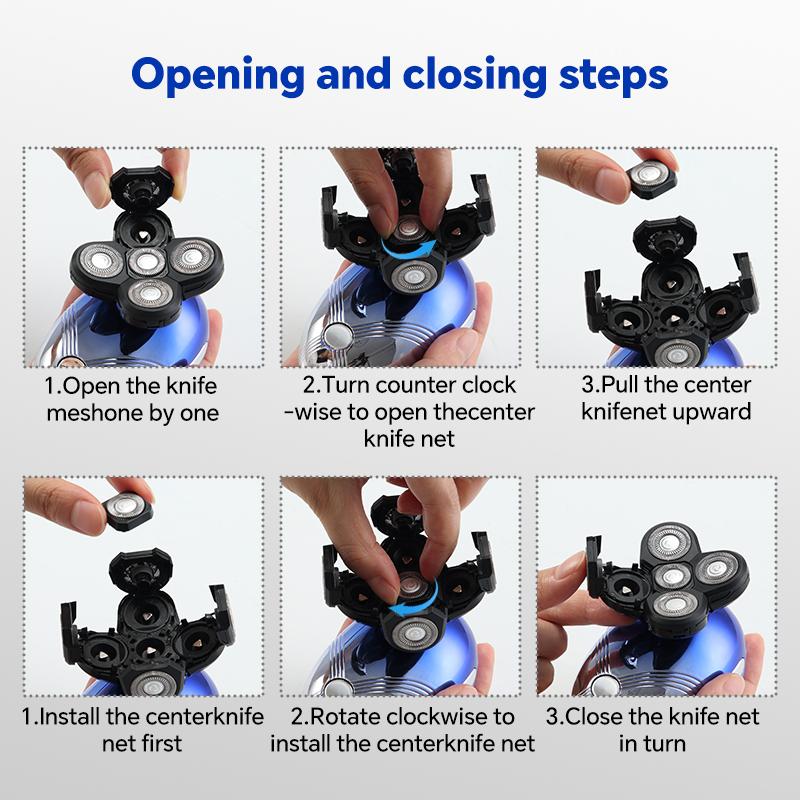 Opening and closing steps

1.Open the knife meshone by one

2.Turn counter clock -wise to open thecenter knife net

3.Pull the center knifenet upward

1.Install the centerknife net first

2.Rotate clockwise to install the centerknife net

3.Close the knife net in turn