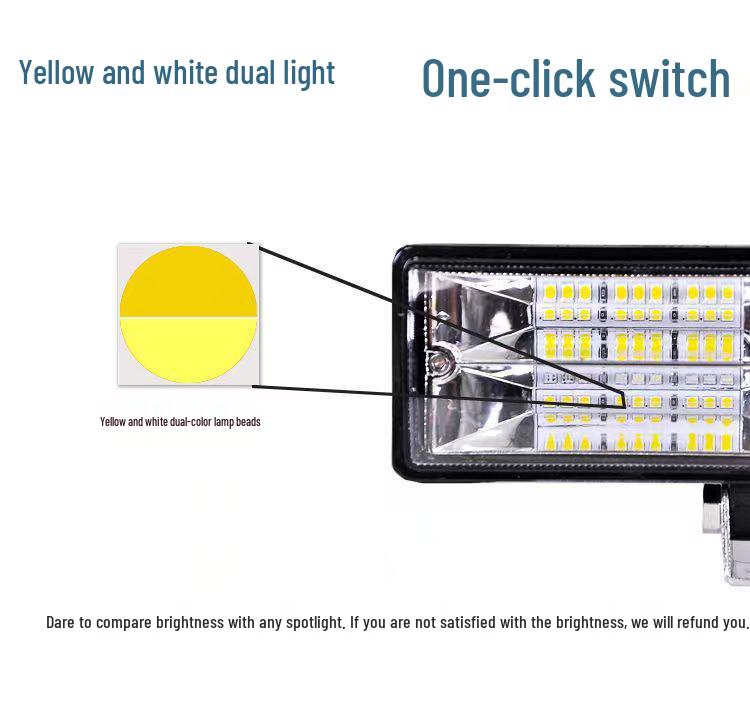 Yellow and white dual light

One-click switch

Yellow and white dual-color lamp beads

Dare to compare brightness with any spotlight. If you are not satisfied with the brightness, we will refund you.