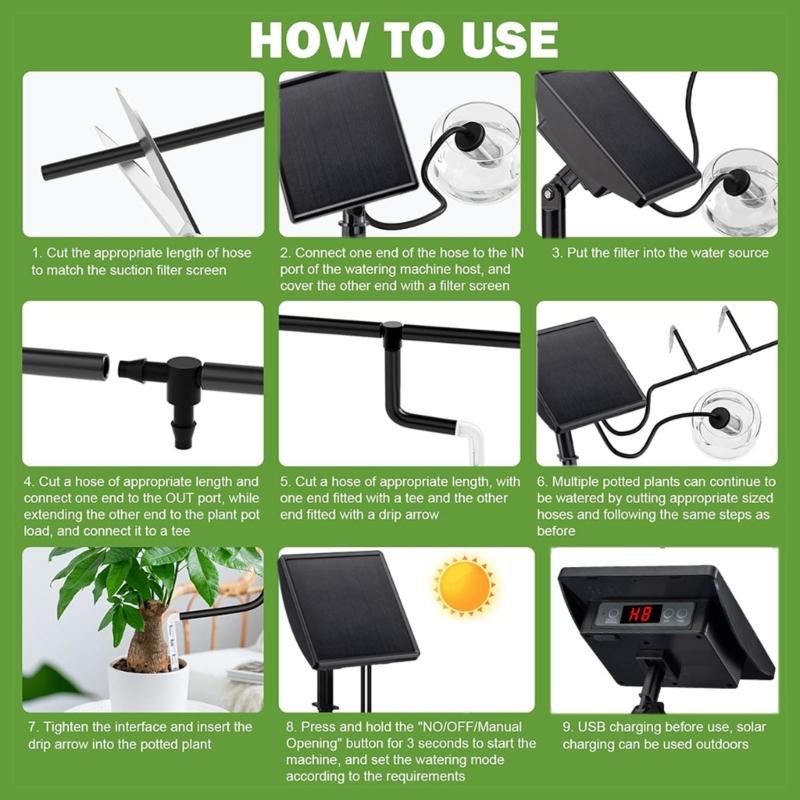 HOW TO USE

1. Cut the appropriate length of hose to match the suction filter screen

2. Connect one end of the hose to the IN port of the watering machine host, and cover the other end with a filter screen

3. Put the filter into the water source

4. Cut a hose of appropriate length and connect one end to the OUT port, while extending the other end to the plant pot load, and connect it to a tee

5. Cut a hose of appropriate length, with one end fitted with a tee and the other end fitted with a drip arrow

6. Multiple potted plants can continue to be watered by cutting appropriate sized hoses and following the same steps as before

7. Tighten the interface and insert the drip arrow into the potted plant

8. Press and hold the "NO/OFF/Manual Opening" button for 3 seconds to start the machine, and set the watering mode according to the requirements

H8

9. USB charging before use, solar charging can be used outdoors