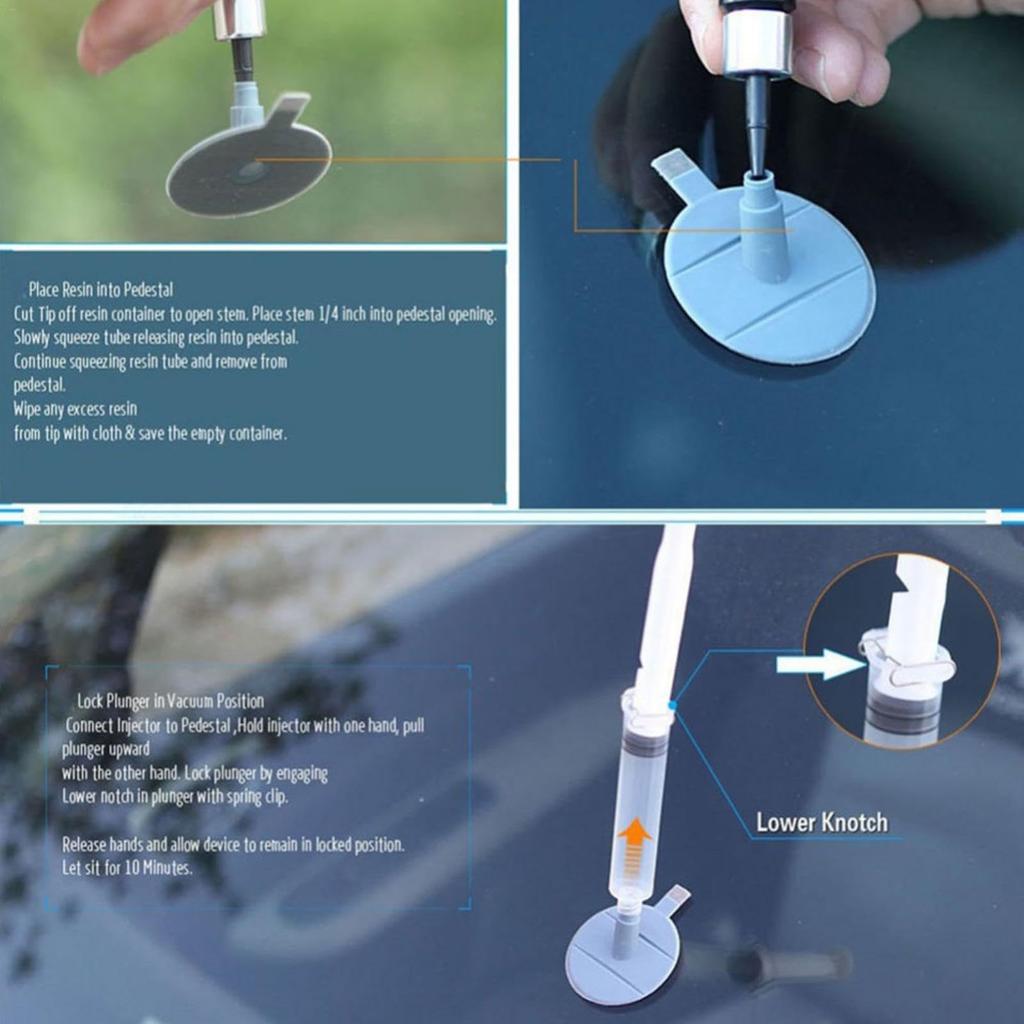 Place Resin into Pedestal
Cut Tip off resin container to open stem. Place stem 1/4 inch into pedestal opening.
Slowly squeeze tube releasing resin into pedestal.
Continue squeezing resin tube and remove from pedestal.
Wipe any excess resin from tip with cloth & save the empty container.

Lock Plunger in Vacuum Position
Connect Injector to Pedestal ,Hold injector with one hand, pull plunger upward with the other hand. Lock plunger by engaging Lower notch in plunger with spring clip.

Release hands and allow device to remain in locked position.
Let sit for 10 Minutes.

Lower Knotch