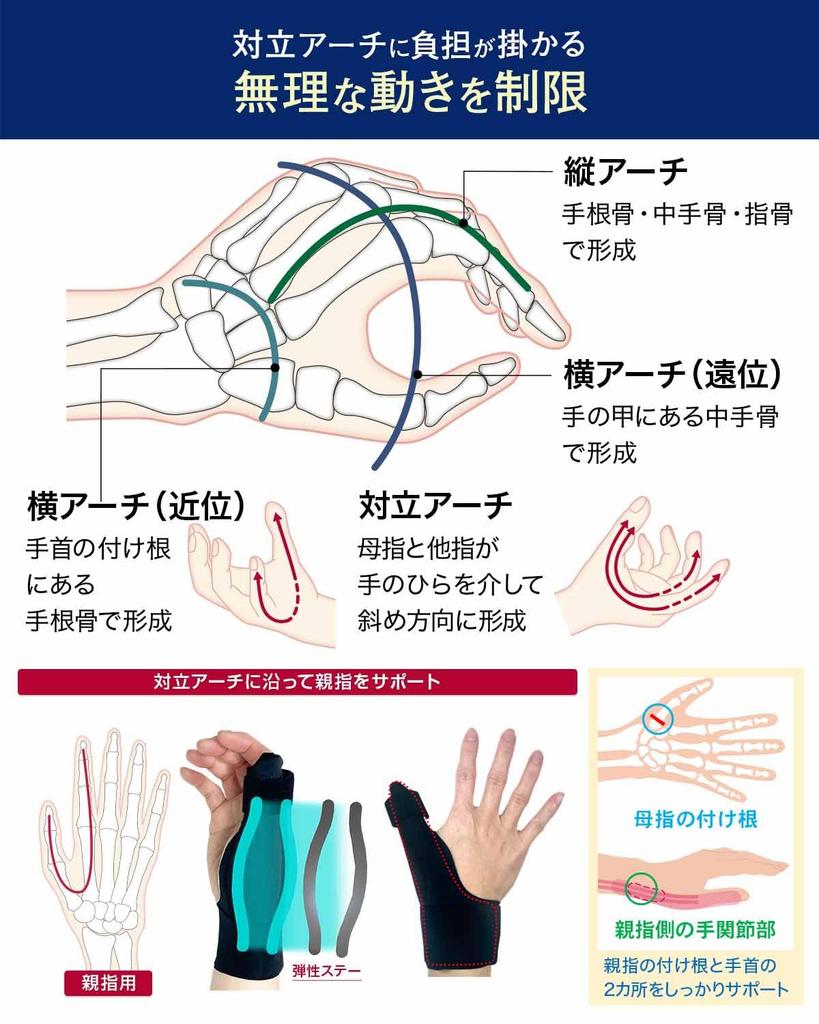 対立アーチに負担が掛かる
無理な動きを制限

縦アーチ
手根骨・中手骨・指骨で形成

横アーチ（遠位）
手の甲にある中手骨で形成

横アーチ（近位）
手首の付け根にある手根骨で形成

対立アーチ
母指と他指が手のひらを介して斜め方向に形成

対立アーチに沿って親指をサポート

親指用

弾性ステー

母指の付け根

親指側の手関節部

親指の付け根と手首の2カ所をしっかりサポート