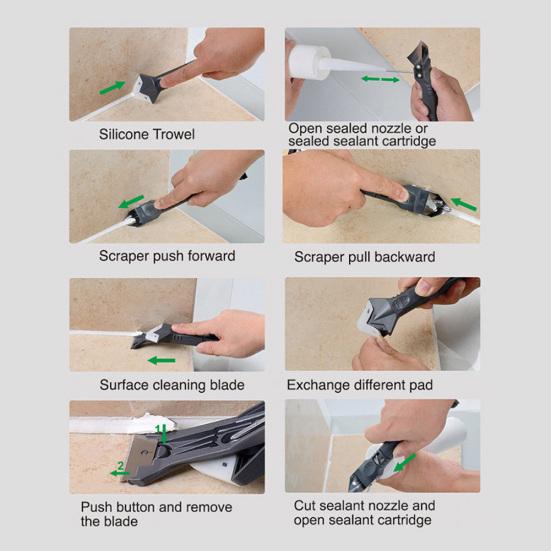 Silicone Trowel

Open sealed nozzle or sealed sealant cartridge

Scraper push forward

Scraper pull backward

Surface cleaning blade

Exchange different pad

1

2

Push button and remove the blade

Cut sealant nozzle and open sealant cartridge