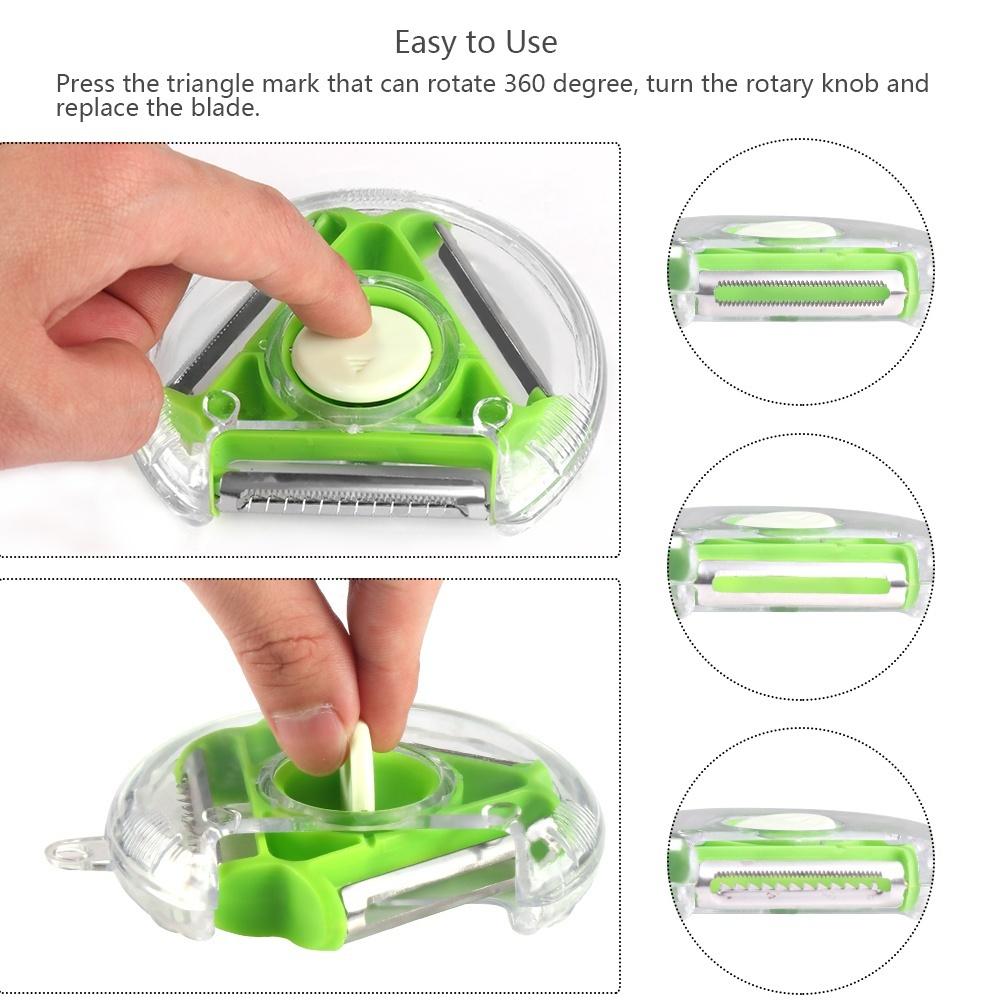 Easy to Use

Press the triangle mark that can rotate 360 degree, turn the rotary knob and replace the blade.