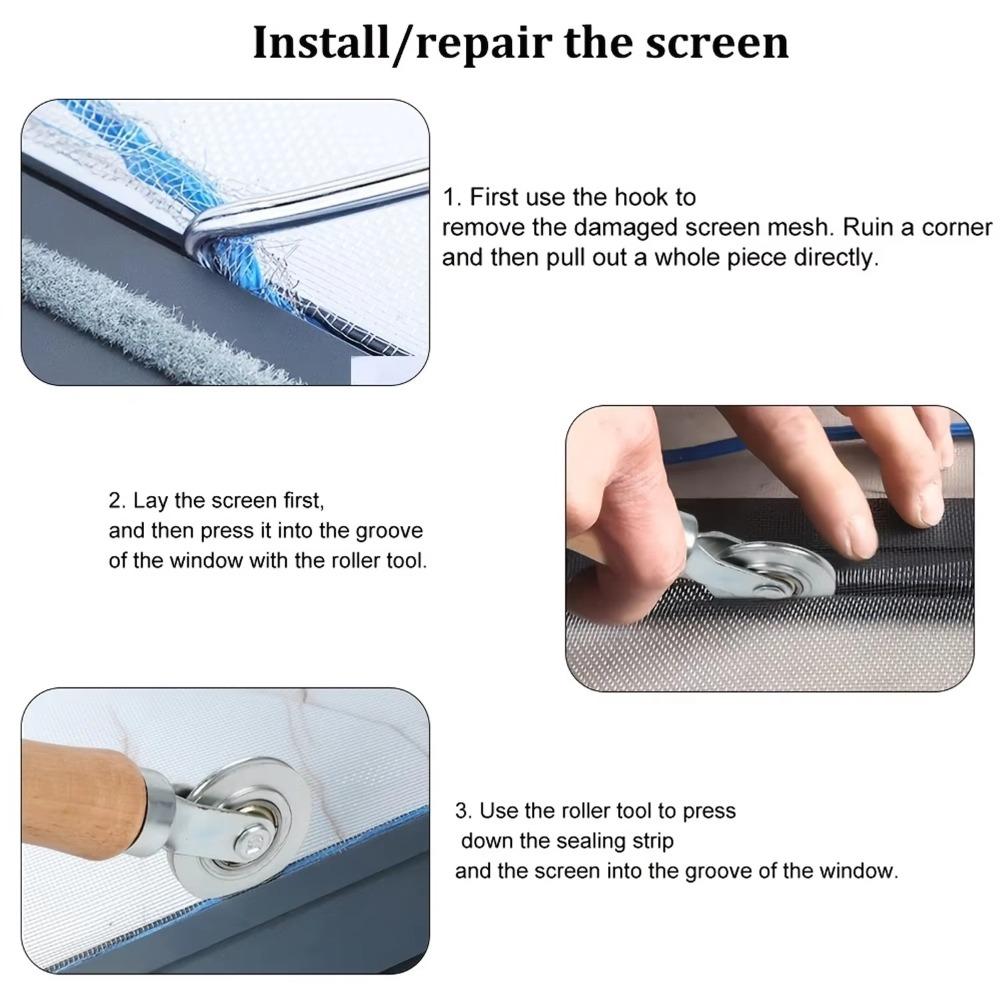 Install/repair the screen

1. First use the hook to remove the damaged screen mesh. Ruin a corner and then pull out a whole piece directly.

2. Lay the screen first, and then press it into the groove of the window with the roller tool.

3. Use the roller tool to press down the sealing strip and the screen into the groove of the window.