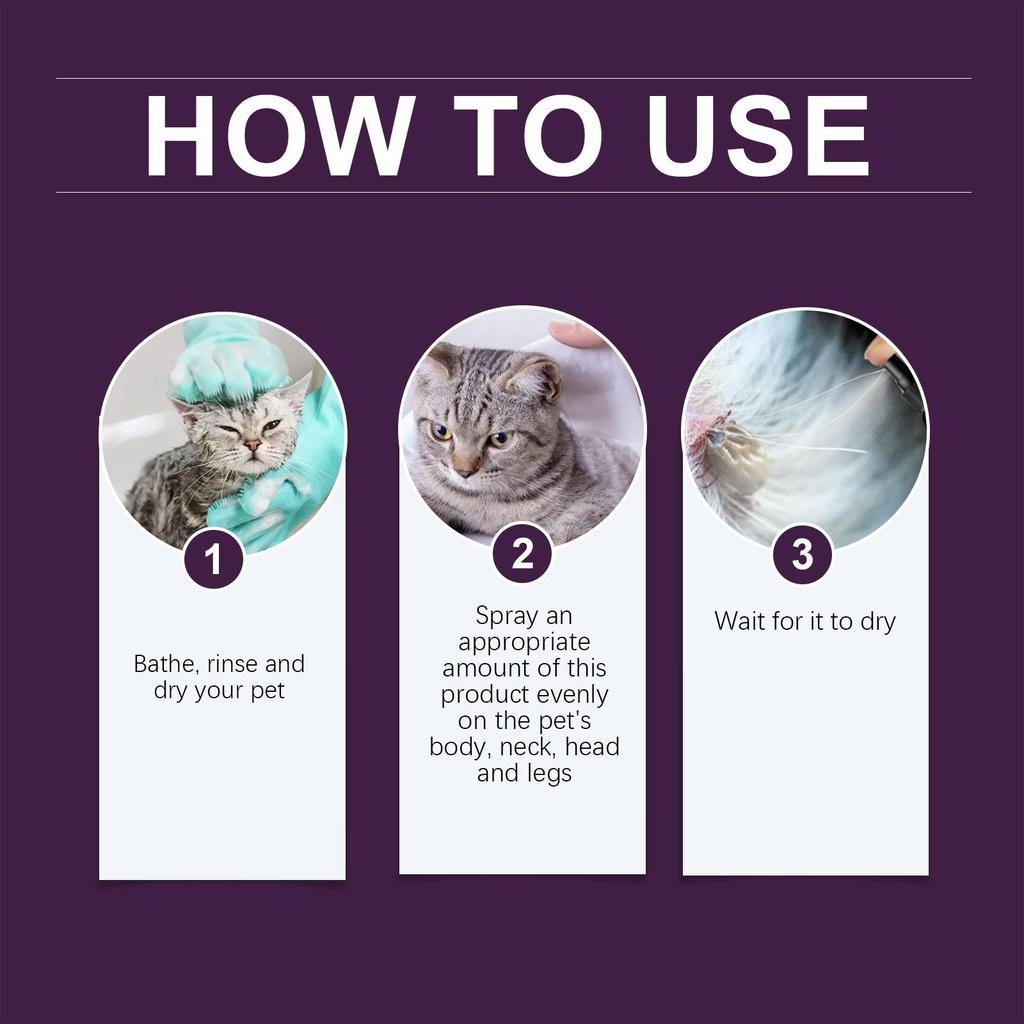 HOW TO USE

1

Bathe, rinse and dry your pet

2

Spray an appropriate amount of this product evenly on the pet's body, neck, head and legs

3

Wait for it to dry