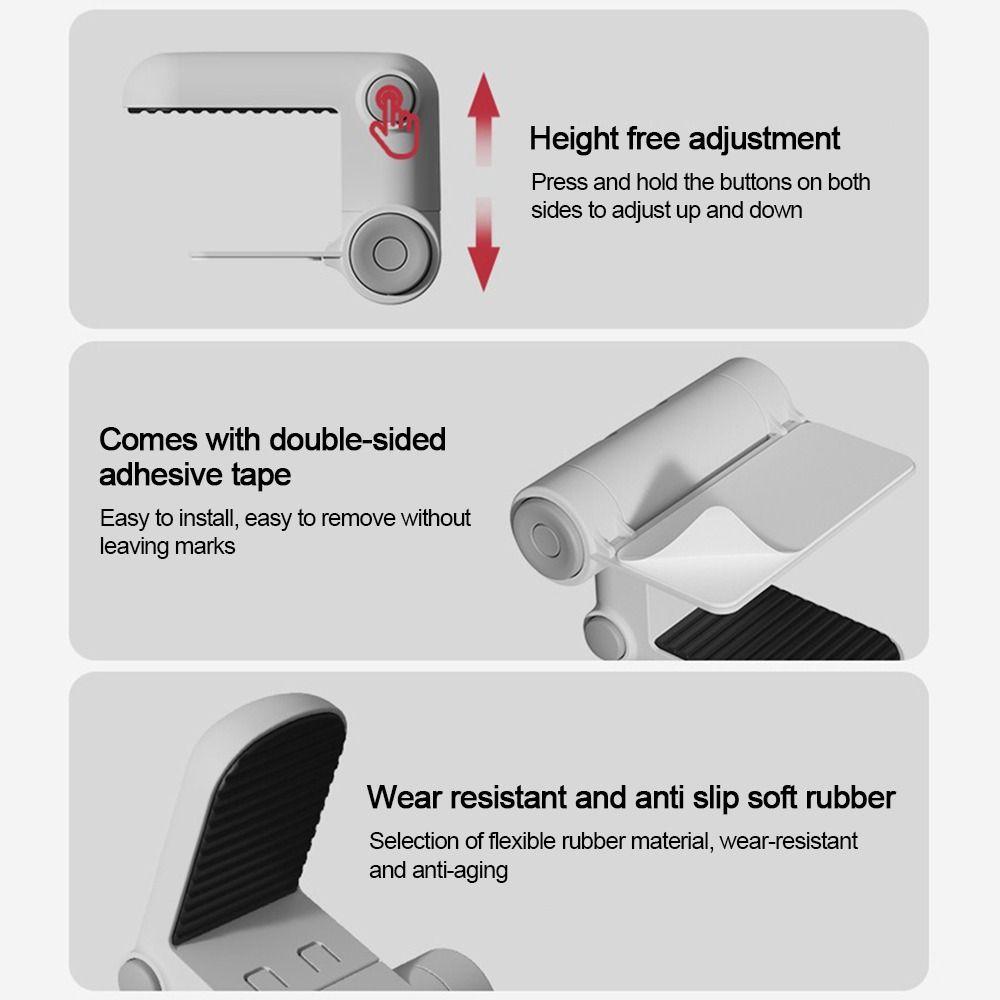 Height free adjustment

Press and hold the buttons on both sides to adjust up and down

Comes with double-sided adhesive tape

Easy to install, easy to remove without leaving marks

Wear resistant and anti slip soft rubber

Selection of flexible rubber material, wear-resistant and anti-aging