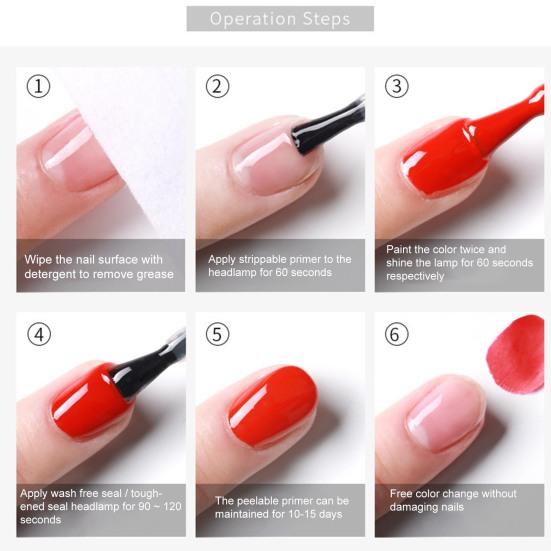 Operation Steps

①

Wipe the nail surface with detergent to remove grease

②

Apply strippable primer to the headlamp for 60 seconds

③

Paint the color twice and shine the lamp for 60 seconds respectively

④

Apply wash free seal / toughened seal headlamp for 90 ~ 120 seconds

⑤

The peelable primer can be maintained for 10-15 days

⑥

Free color change without damaging nails