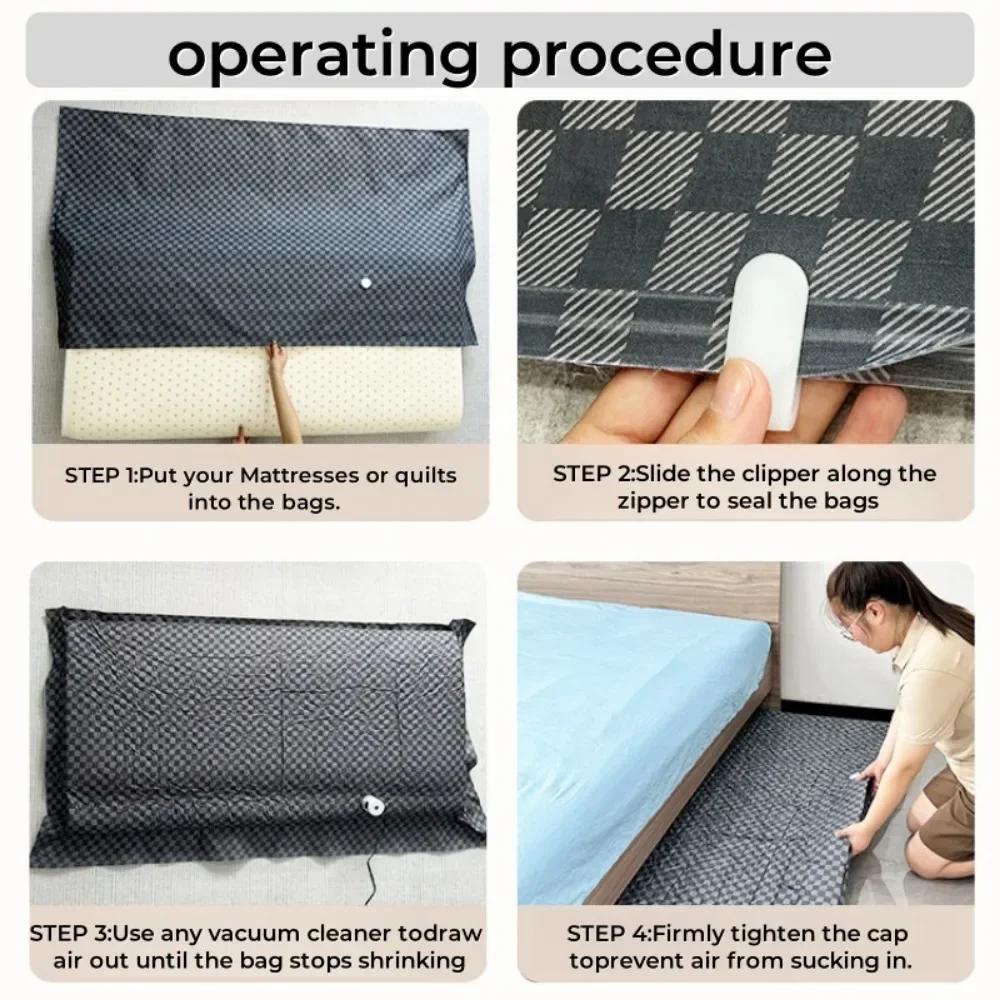 operating procedure

STEP 1:Put your Mattresses or quilts into the bags.

STEP 2:Slide the clipper along the zipper to seal the bags

STEP 3:Use any vacuum cleaner todraw air out until the bag stops shrinking

STEP 4:Firmly tighten the cap toprevent air from sucking in.