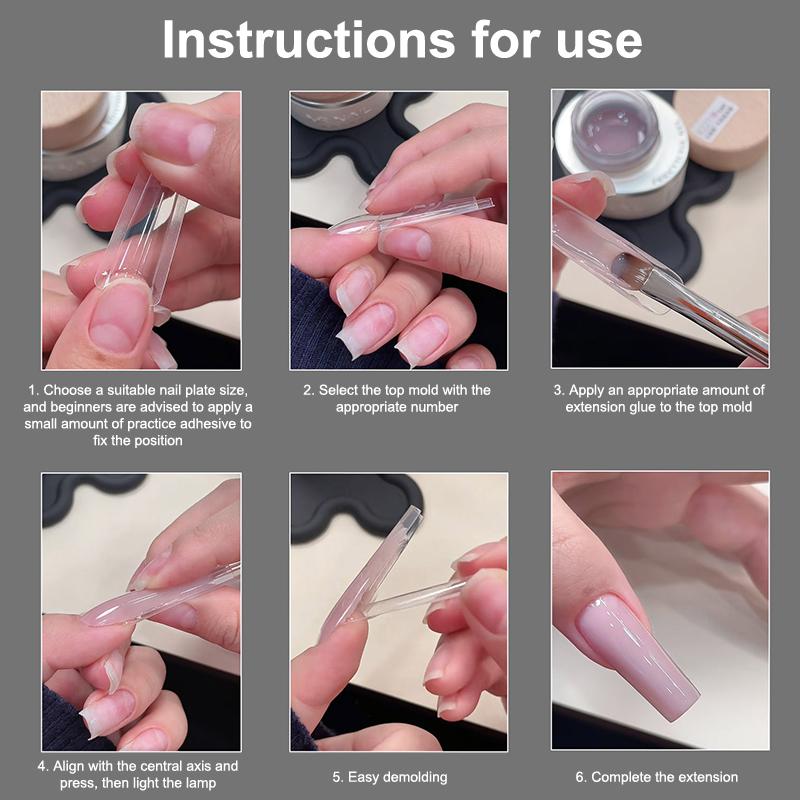 Instructions for use

1. Choose a suitable nail plate size, and beginners are advised to apply a small amount of practice adhesive to fix the position

2. Select the top mold with the appropriate number

3. Apply an appropriate amount of extension glue to the top mold

4. Align with the central axis and press, then light the lamp

5. Easy demolding

6. Complete the extension