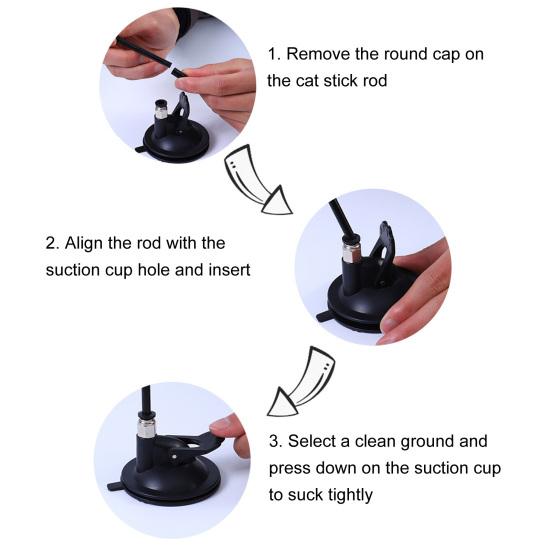 1. Remove the round cap on the cat stick rod

2. Align the rod with the suction cup hole and insert

3. Select a clean ground and press down on the suction cup to suck tightly