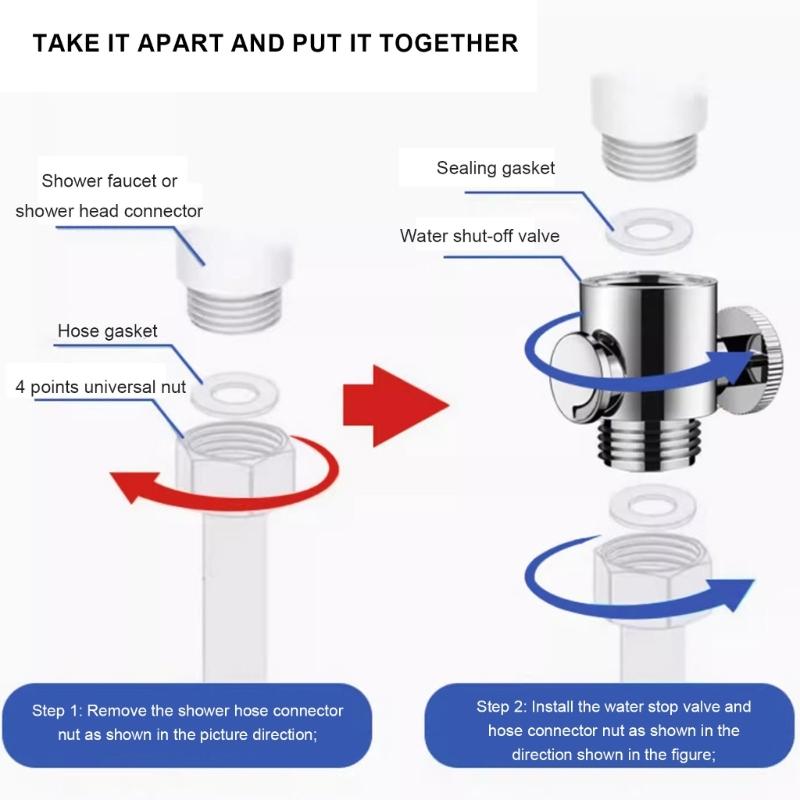 TAKE IT APART AND PUT IT TOGETHER

Shower faucet or shower head connector

Hose gasket

4 points universal nut

Sealing gasket

Water shut-off valve

Step 1: Remove the shower hose connector nut as shown in the picture direction;

Step 2: Install the water stop valve and hose connector nut as shown in the direction shown in the figure;