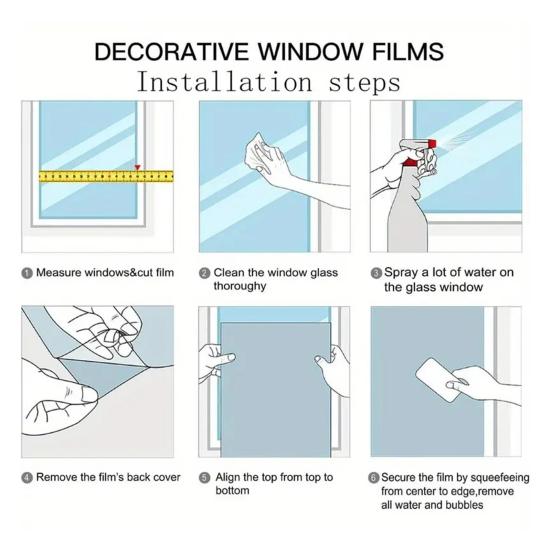 DECORATIVE WINDOW FILMS
Installation steps

1 Measure windows&cut film

2 Clean the window glass thoroughy

3 Spray a lot of water on the glass window

4 Remove the film's back cover

5 Align the top from top to bottom

6 Secure the film by squeefeeing from center to edge,remove all water and bubbles