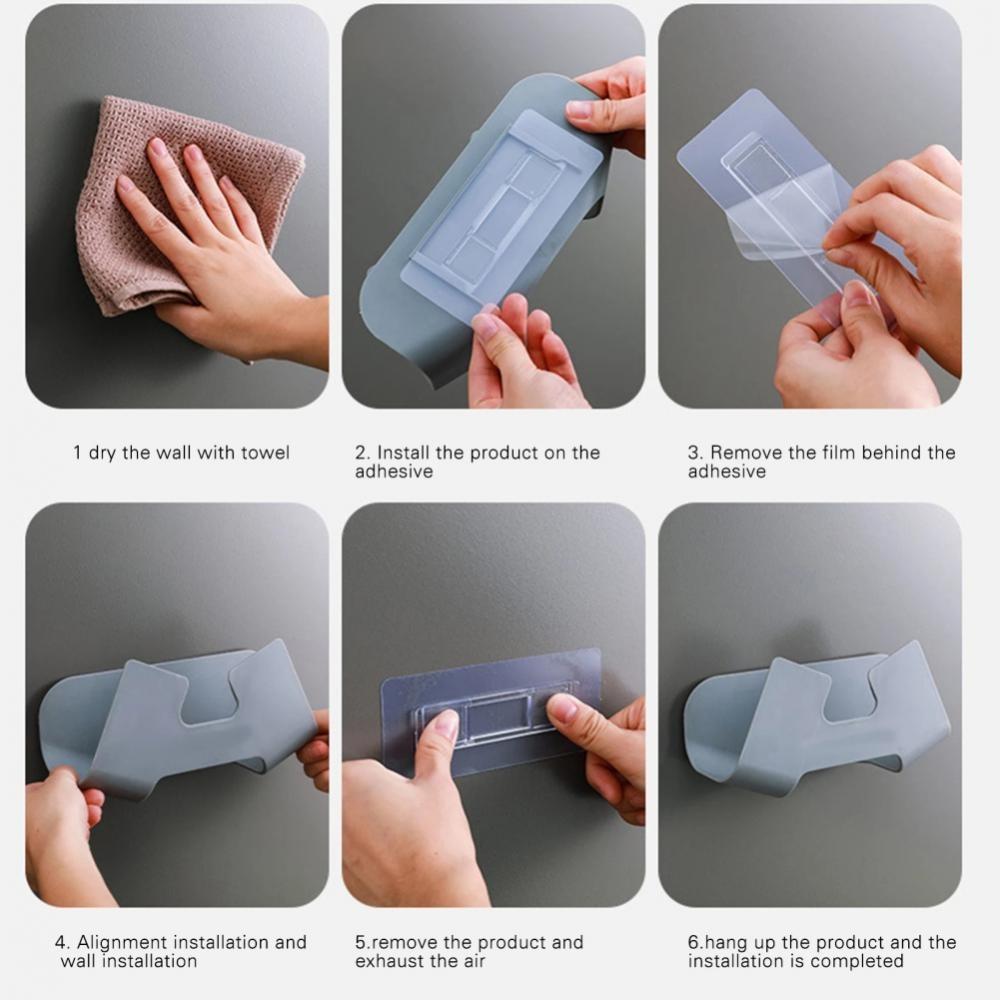 1 dry the wall with towel

2. Install the product on the adhesive

3. Remove the film behind the adhesive

4. Alignment installation and wall installation

5.remove the product and exhaust the air

6.hang up the product and the installation is completed