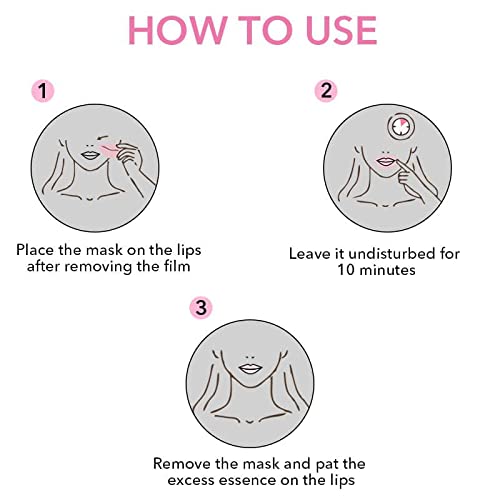 HOW TO USE

1

Place the mask on the lips after removing the film

2

Leave it undisturbed for 10 minutes

3

Remove the mask and pat the excess essence on the lips