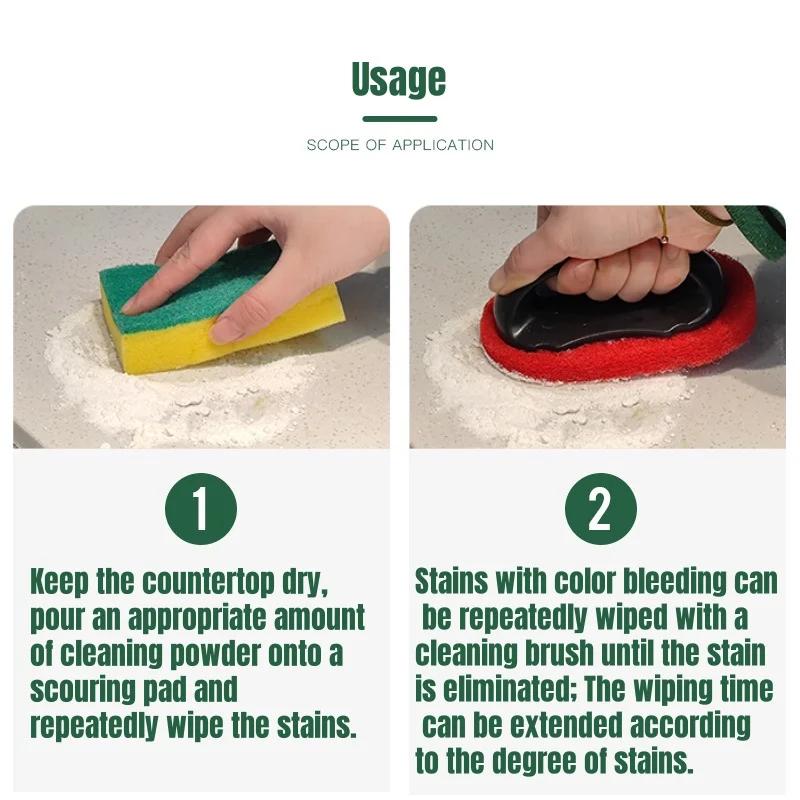 Usage

SCOPE OF APPLICATION

1

Keep the countertop dry, pour an appropriate amount of cleaning powder onto a scouring pad and repeatedly wipe the stains.

2

Stains with color bleeding can be repeatedly wiped with a cleaning brush until the stain is eliminated; The wiping time can be extended according to the degree of stains.