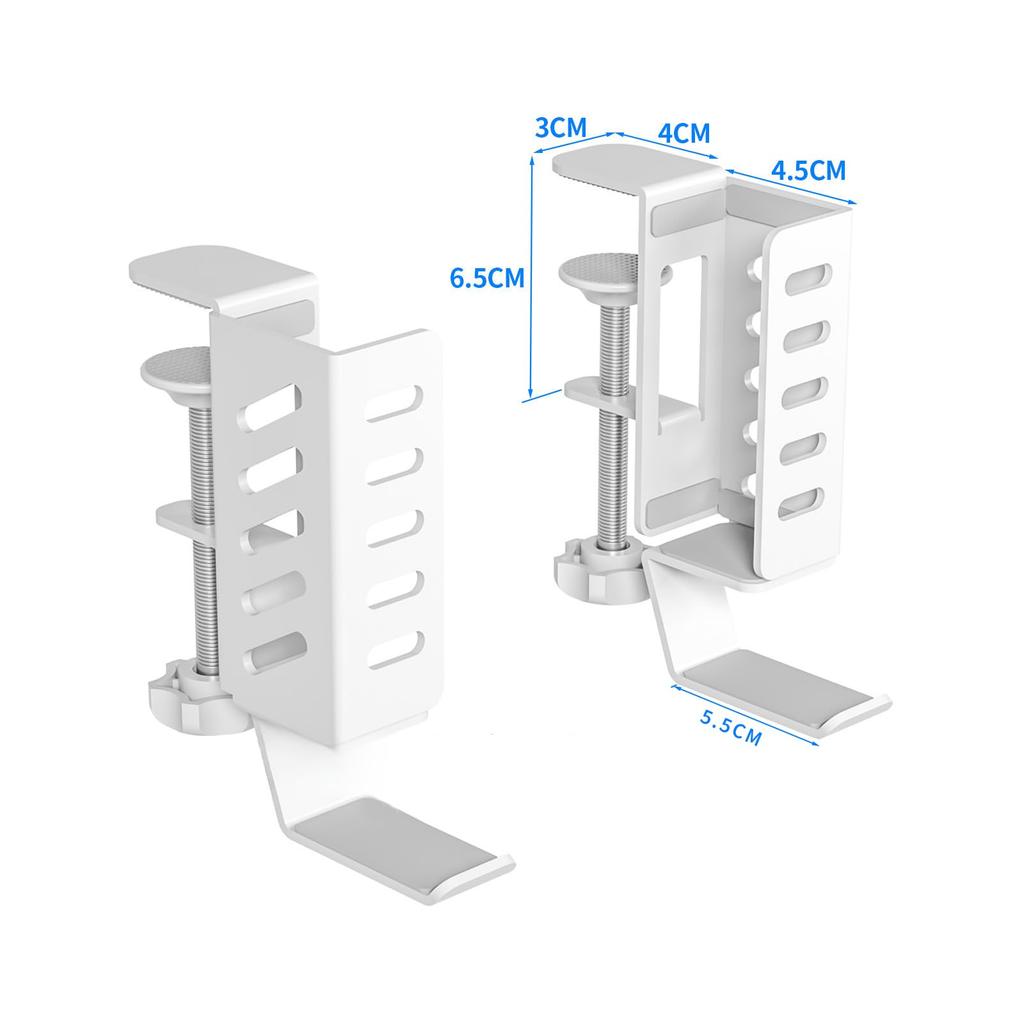 3CM
4CM
4.5CM
6.5CM
5.5CM