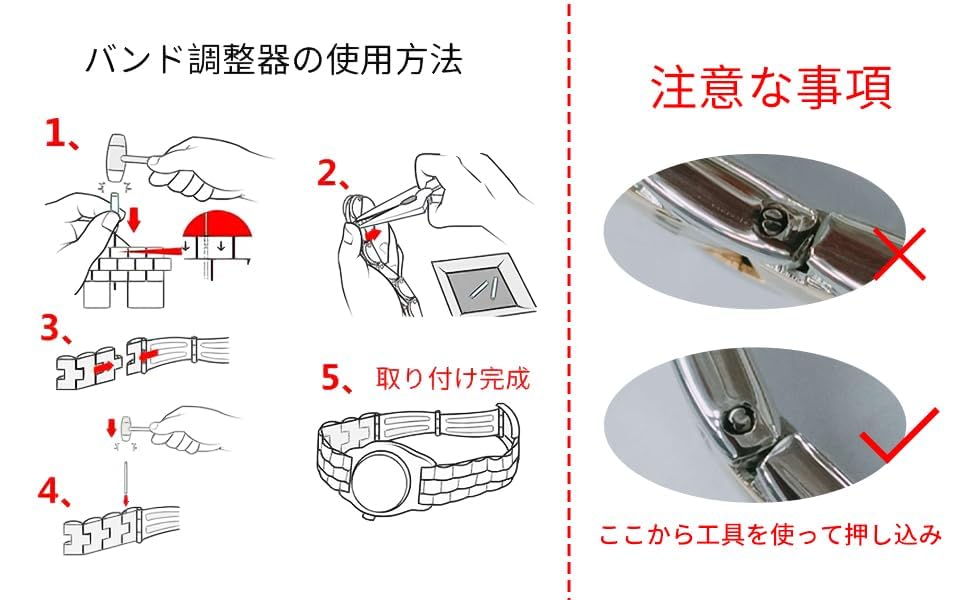 バンド調整器の使用方法

1、

2、

3、

4、

5、取り付け完成

注意な事項

ここから工具を使って押し込み