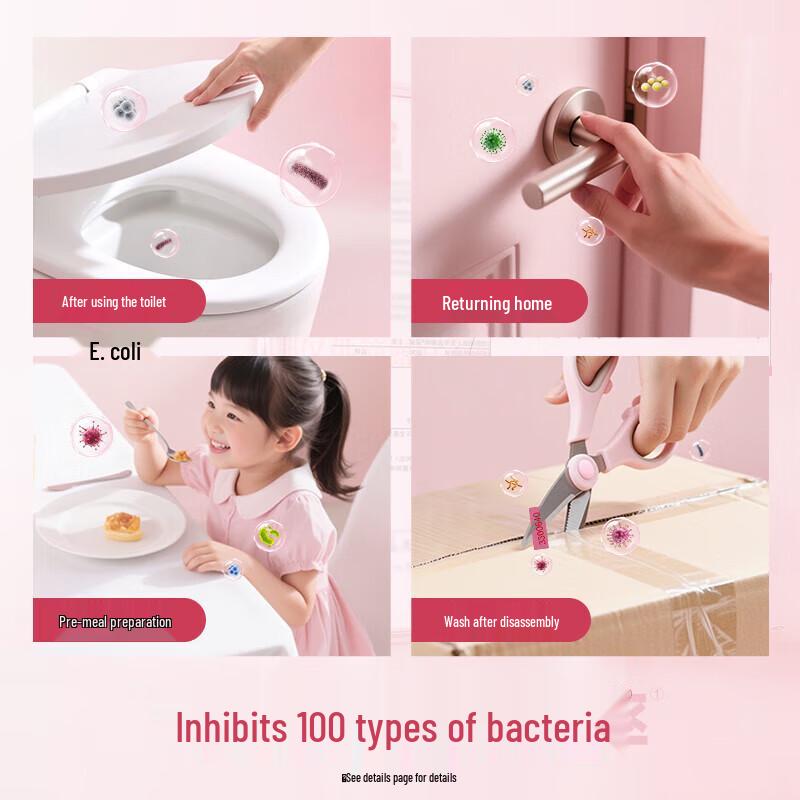 After using the toilet

Returning home

E. coli

Pre-meal preparation

Wash after disassembly

Inhibits 100 types of bacteria

See details page for details