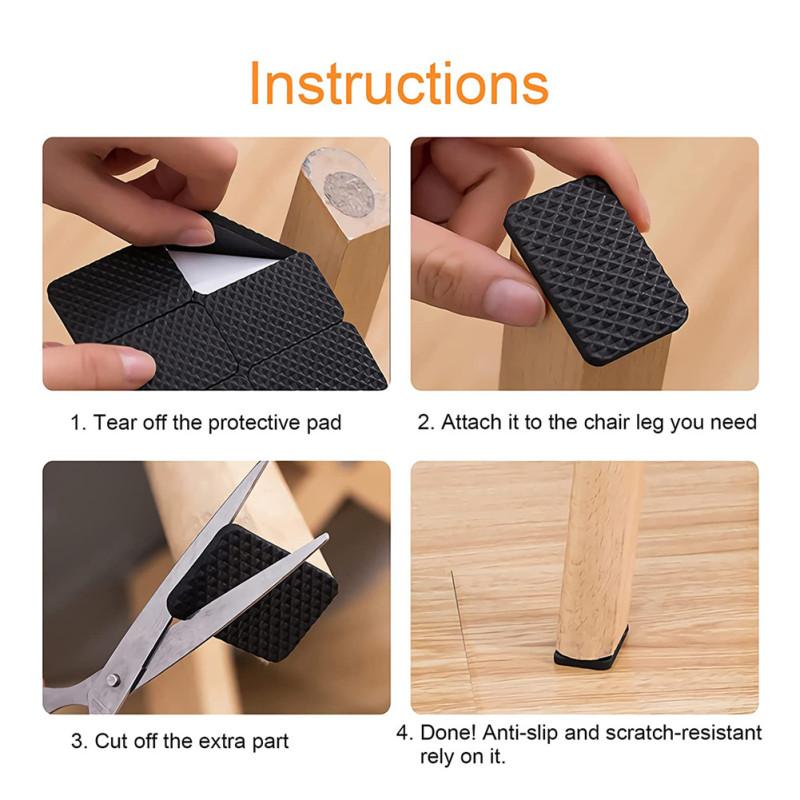 Instructions

1. Tear off the protective pad

2. Attach it to the chair leg you need

3. Cut off the extra part

4. Done! Anti-slip and scratch-resistant rely on it.