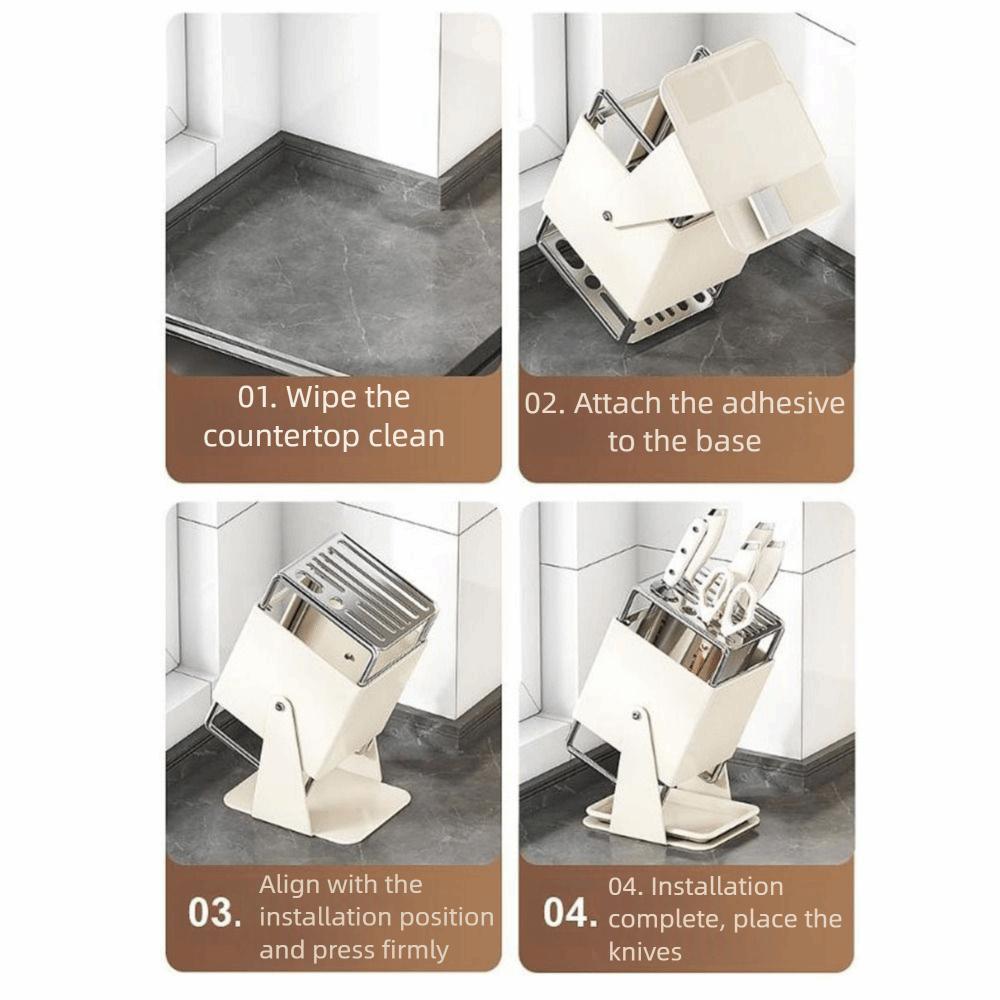 01. Wipe the countertop clean

02. Attach the adhesive to the base

03. Align with the installation position and press firmly

04. 04. Installation complete, place the knives