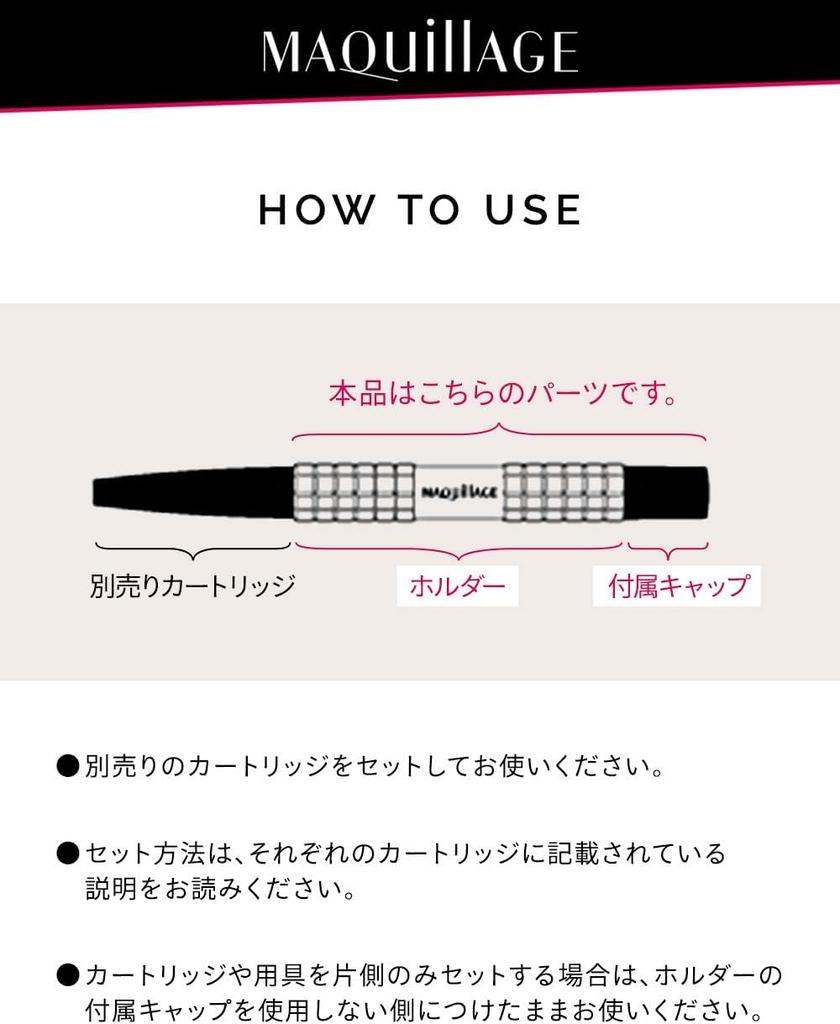 MAQuillAGE

HOW TO USE

本品はこちらのパーツです。

MAQuillAGE

別売りカートリッジ

ホルダー

付属キャップ

●別売りのカートリッジをセットしてお使いください。

●セット方法は、それぞれのカートリッジに記載されている説明をお読みください。

●カートリッジや用具を片側のみセットする場合は、ホルダーの付属キャップを使用しない側につけたままお使いください。