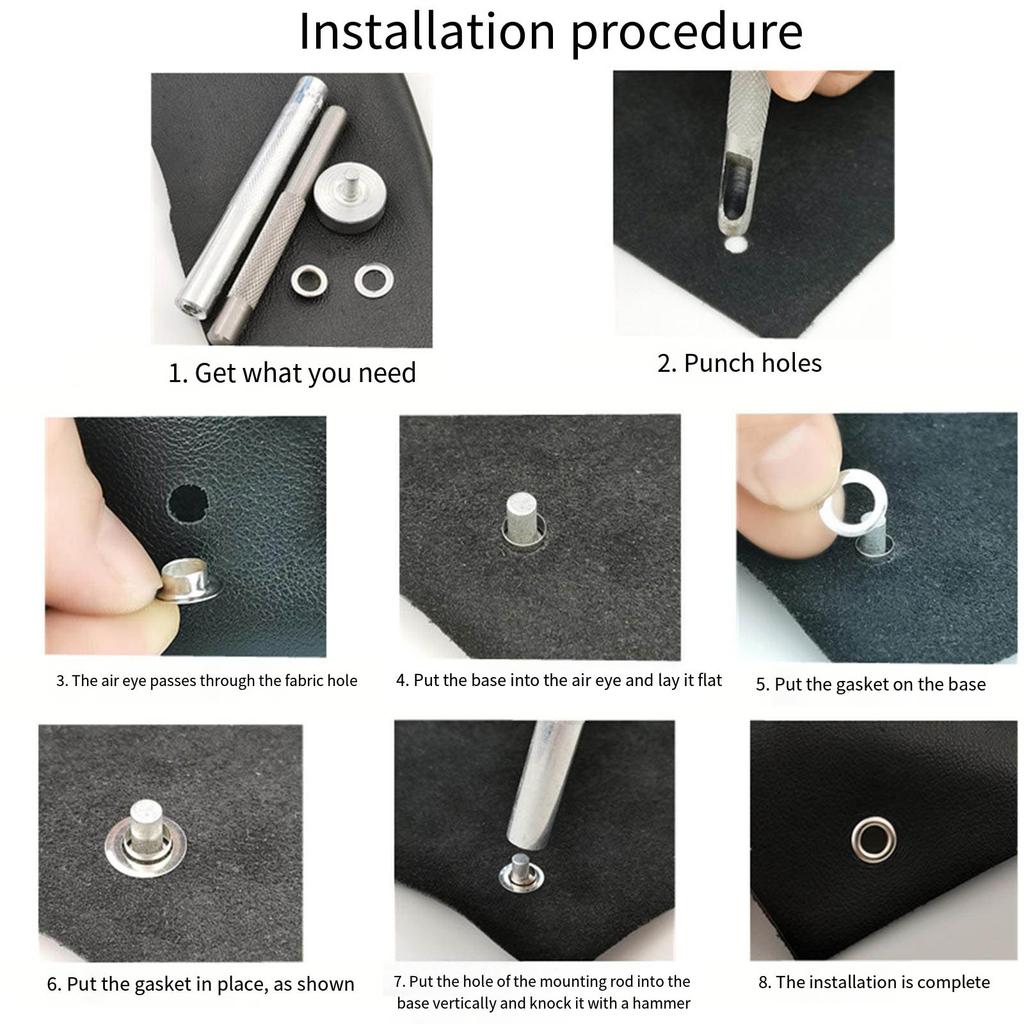 Installation procedure

1. Get what you need

2. Punch holes

3. The air eye passes through the fabric hole

4. Put the base into the air eye and lay it flat

5. Put the gasket on the base

6. Put the gasket in place, as shown

7. Put the hole of the mounting rod into the base vertically and knock it with a hammer

8. The installation is complete