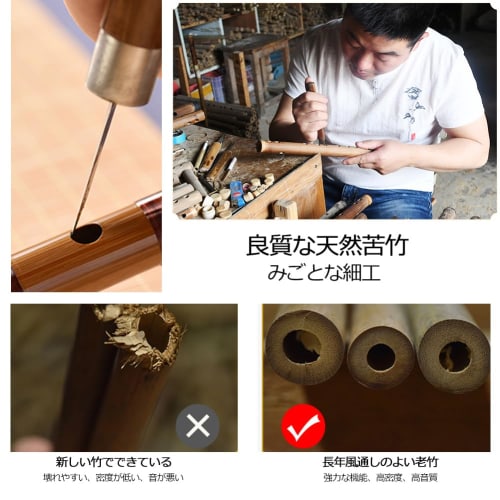 良質な天然苦竹
みごとな細工

新しい竹でできている
壊れやすい、密度が低い、音が悪い

長年風通しのよい老竹
強力な機能、高密度、高音質