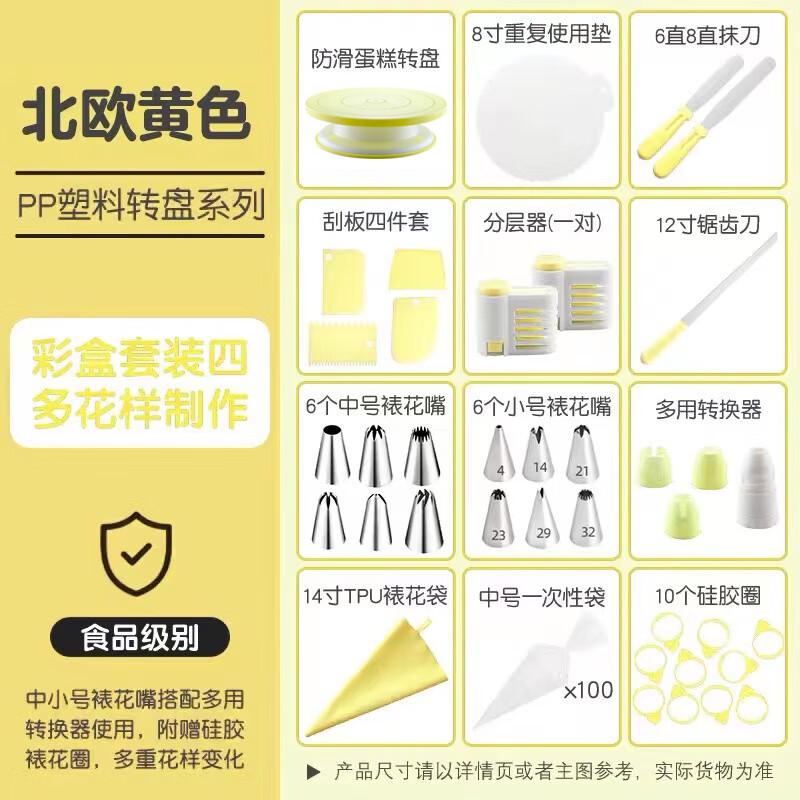 北欧黄色

PP塑料转盘系列

彩盒套装四
多花样制作

食品级别

中小号裱花嘴搭配多用转换器使用，附赠硅胶裱花圈，多重花样变化

防滑蛋糕转盘

8寸重复使用垫

6直8直抹刀

刮板四件套

分层器(一对)

12寸锯齿刀

6个中号裱花嘴

6个小号裱花嘴

4 14 21 23 29 32

多用转换器

14寸TPU裱花袋

中号一次性袋

×100

10个硅胶圈

▶ 产品尺寸请以详情页或者主图参考，实际货物为准