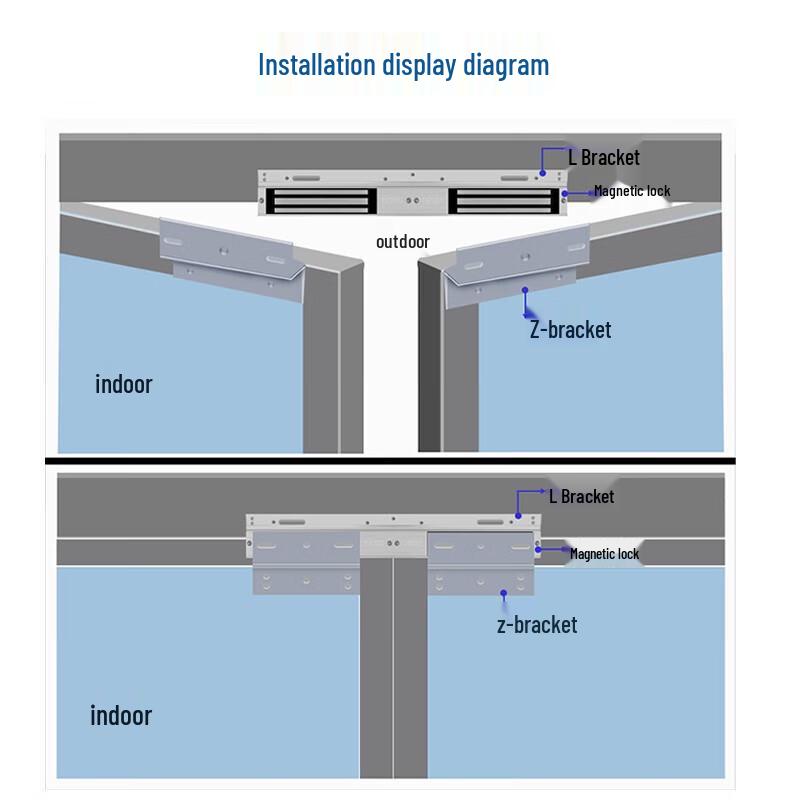 Installation display diagram

L Bracket
Magnetic lock
outdoor
Z-bracket
indoor

L Bracket
Magnetic lock
z-bracket
indoor