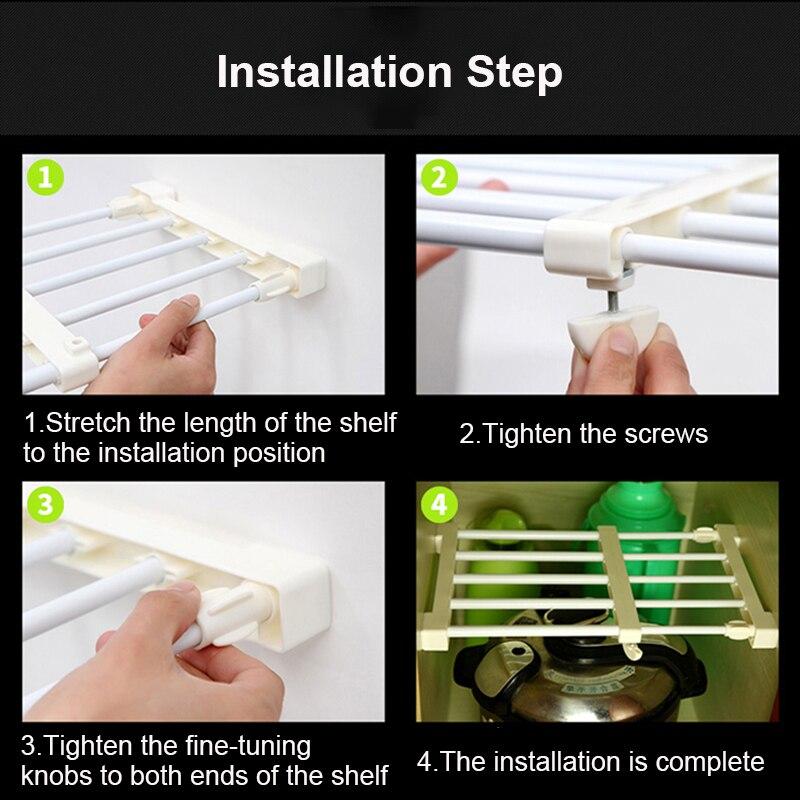 Installation Step

1

1.Stretch the length of the shelf to the installation position

2

2.Tighten the screws

3

3.Tighten the fine-tuning knobs to both ends of the shelf

4

4.The installation is complete