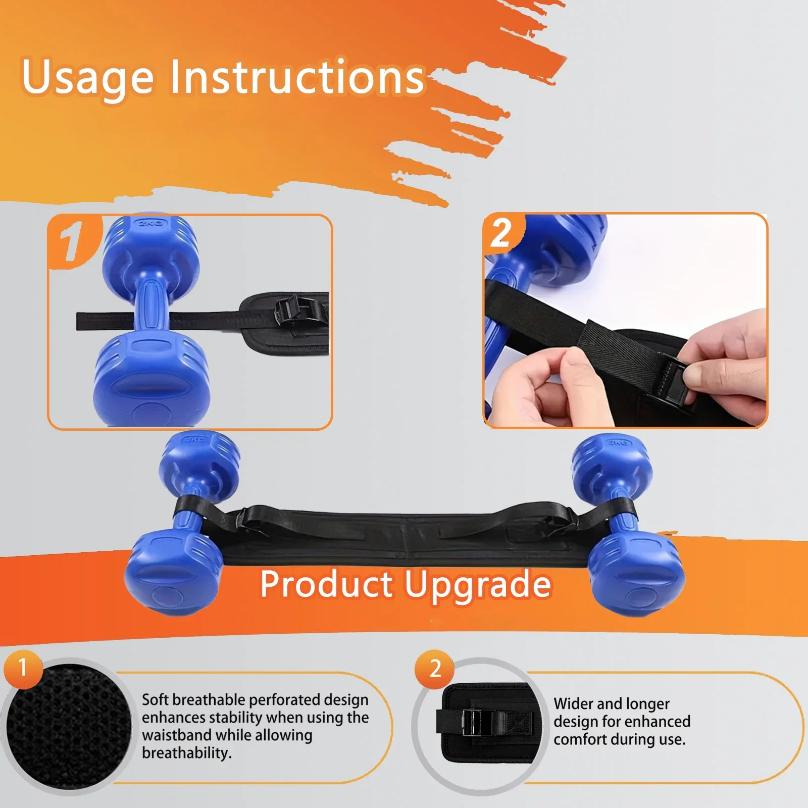 Usage Instructions

1

2

Product Upgrade

1

Soft breathable perforated design enhances stability when using the waistband while allowing breathability.

2

Wider and longer design for enhanced comfort during use.