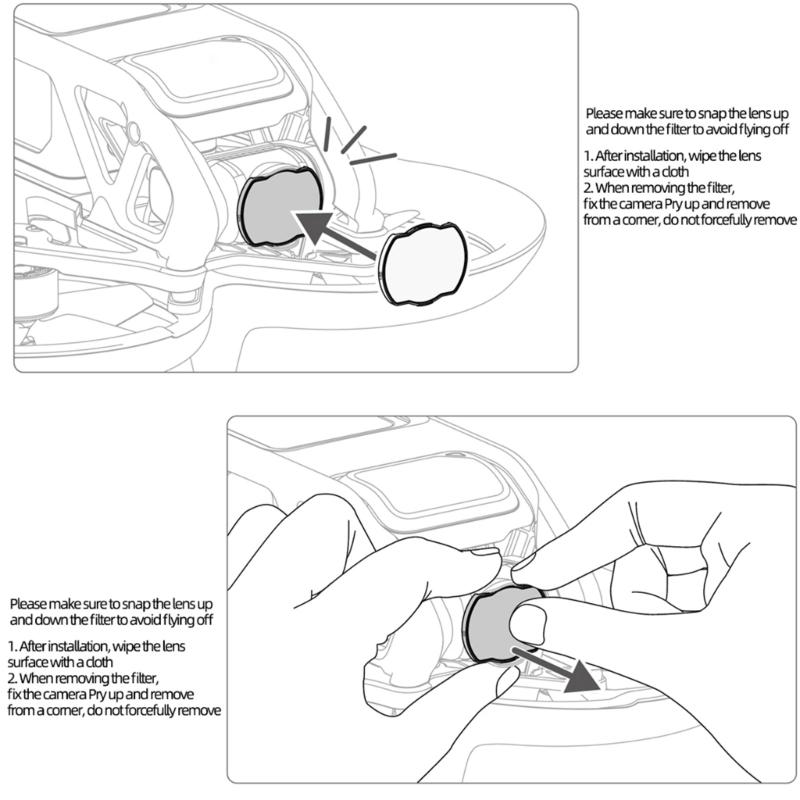 Please make sure to snap the lens up and down the filter to avoid flying off

1. After installation, wipe the lens surface with a cloth
2. When removing the filter, fix the camera Pry up and remove from a corner, do not forcefully remove

Please make sure to snap the lens up and down the filter to avoid flying off

1. After installation, wipe the lens surface with a cloth
2. When removing the filter, fix the camera Pry up and remove from a corner, do not forcefully remove