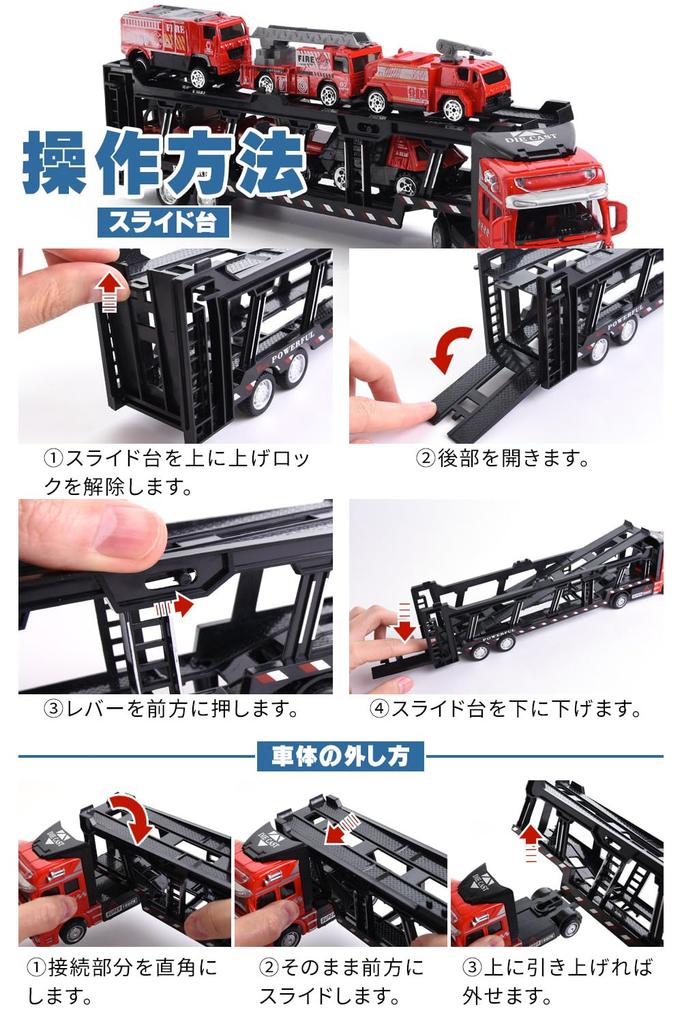 操作方法

スライド台

①スライド台を上に上げロックを解除します。

②後部を開きます。

③レバーを前方に押します。

④スライド台を下に下げます。

車体の外し方

①接続部分を直角にします。

②そのまま前方にスライドします。

③上に引き上げれば外せます。