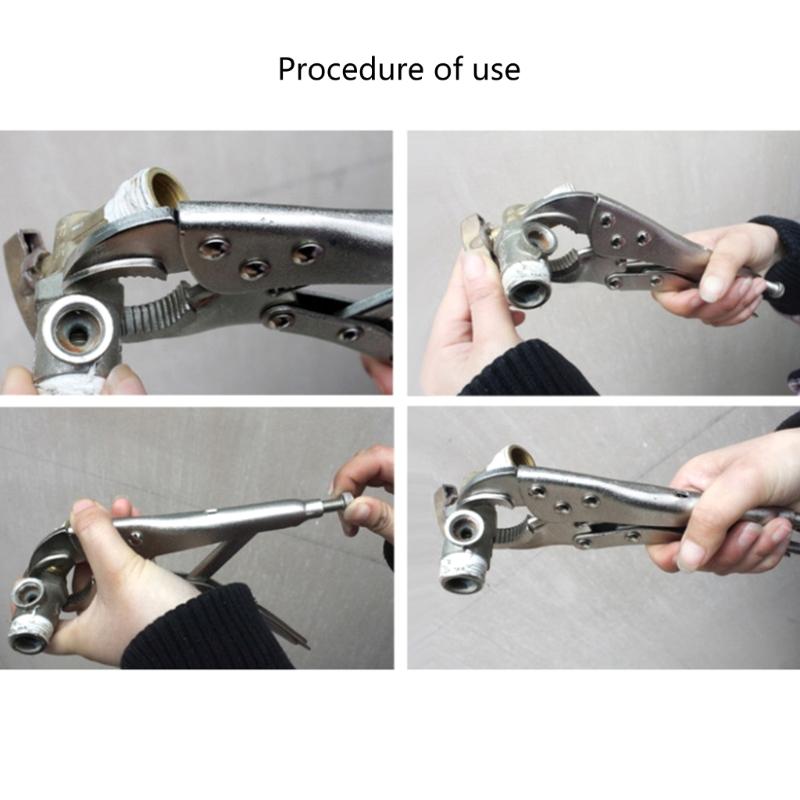 Procedure of use