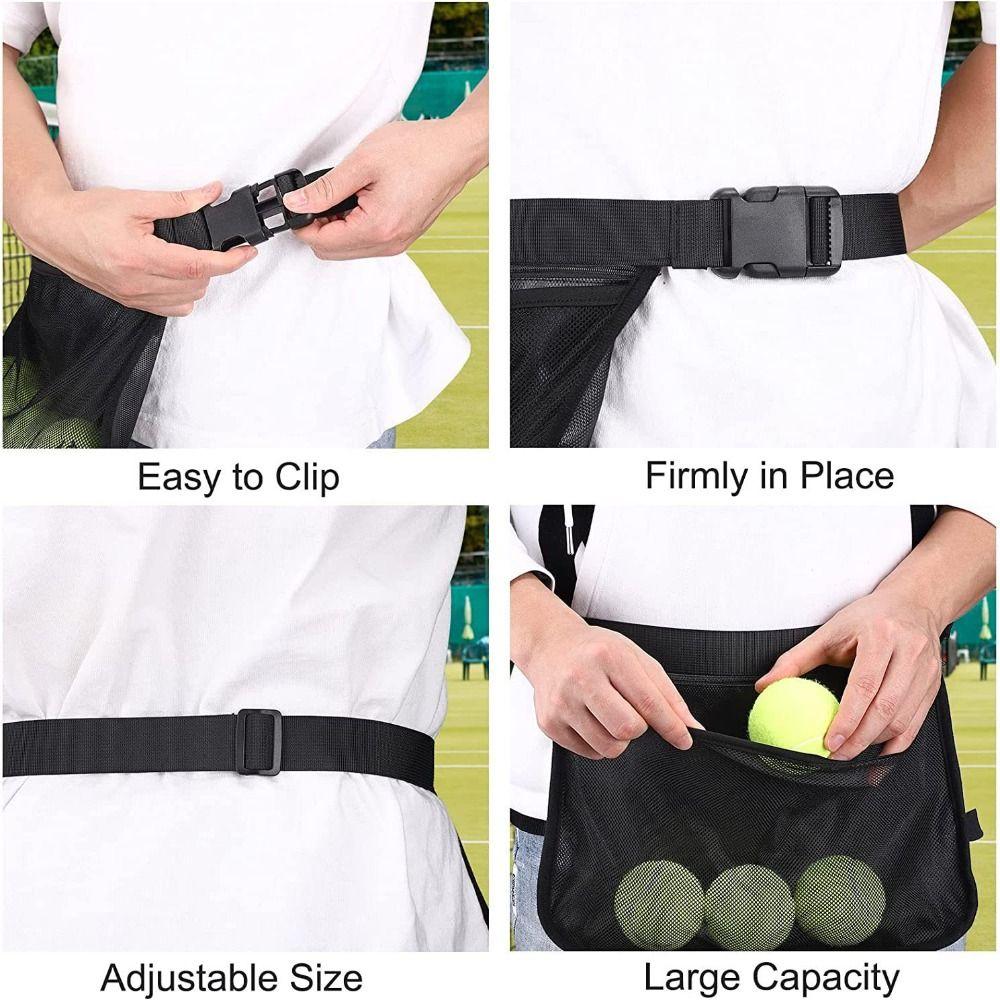 Easy to Clip

Firmly in Place

Adjustable Size

Large Capacity