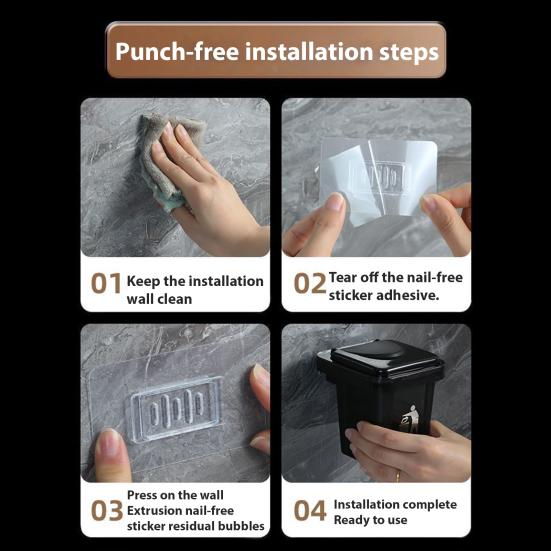 Punch-free installation steps

01 Keep the installation wall clean

02 Tear off the nail-free sticker adhesive.

03 Press on the wall Extrusion nail-free sticker residual bubbles

04 Installation complete Ready to use