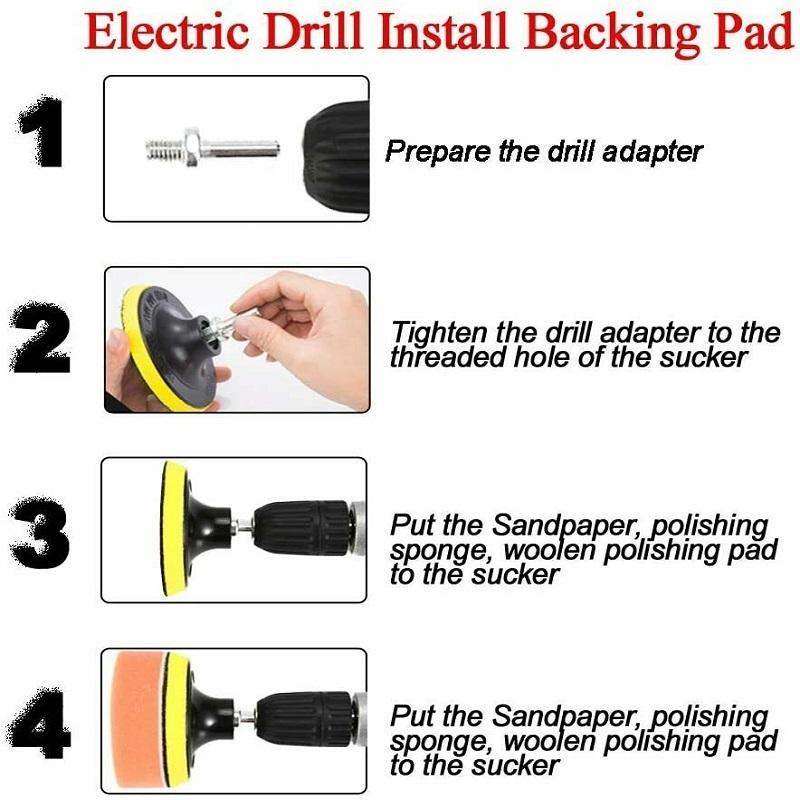 Electric Drill Install Backing Pad

1

Prepare the drill adapter

2

Tighten the drill adapter to the threaded hole of the sucker

3

Put the Sandpaper, polishing sponge, woolen polishing pad to the sucker

4

Put the Sandpaper, polishing sponge, woolen polishing pad to the sucker