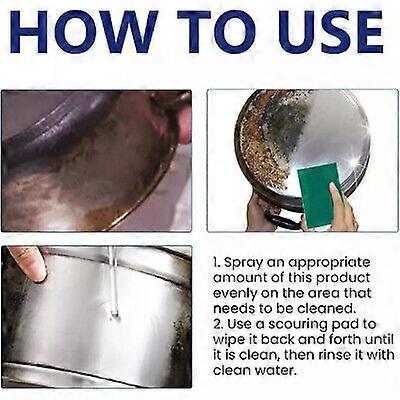 HOW TO USE

1. Spray an appropriate amount of this product evenly on the area that needs to be cleaned.
2. Use a scouring pad to wipe it back and forth until it is clean, then rinse it with clean water.